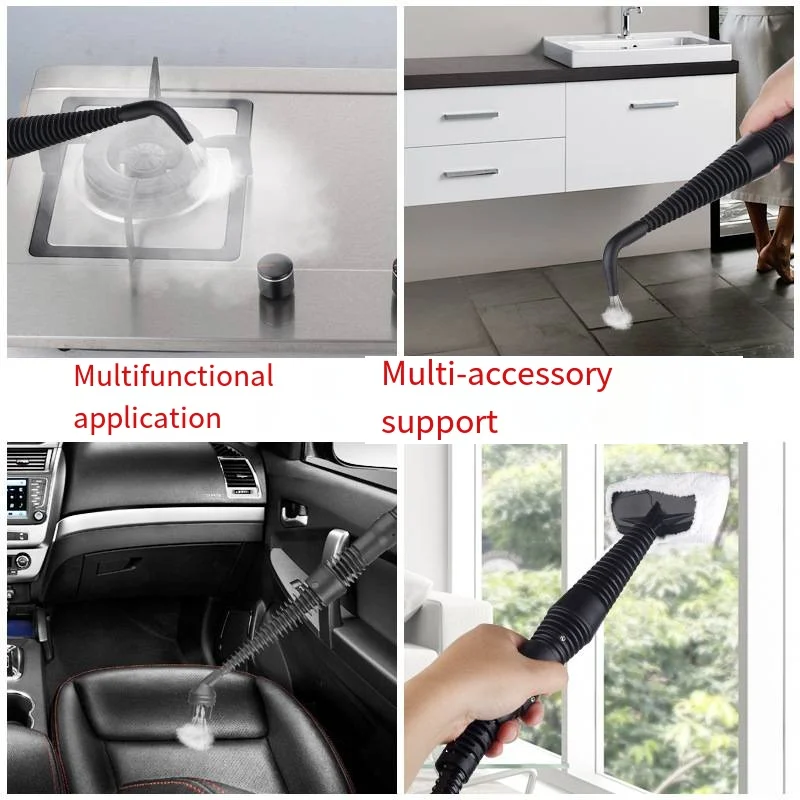 Multifunctional application

Multi-accessory support