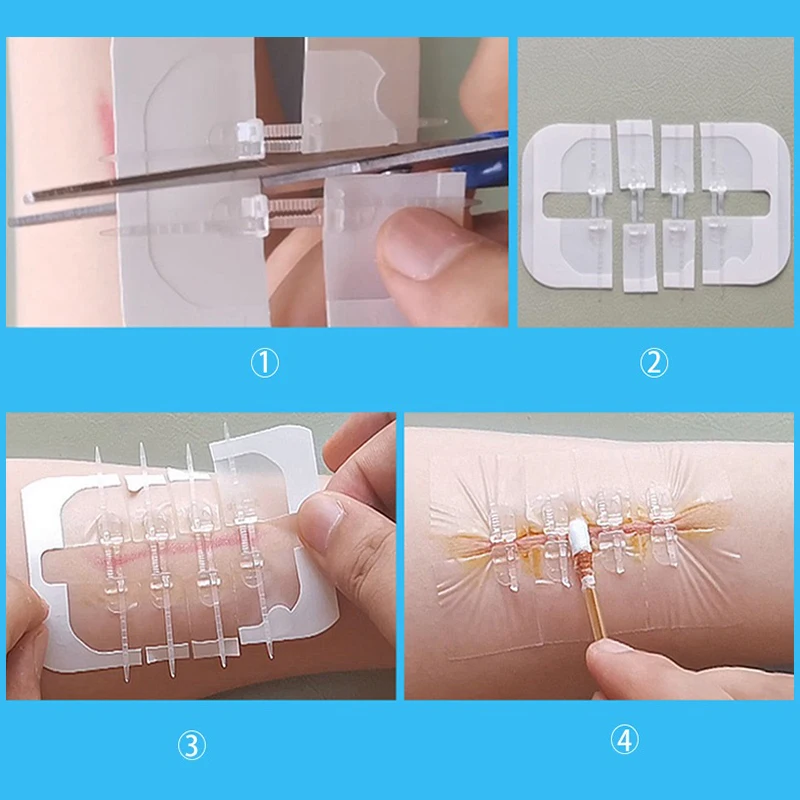 ①

②

③

④