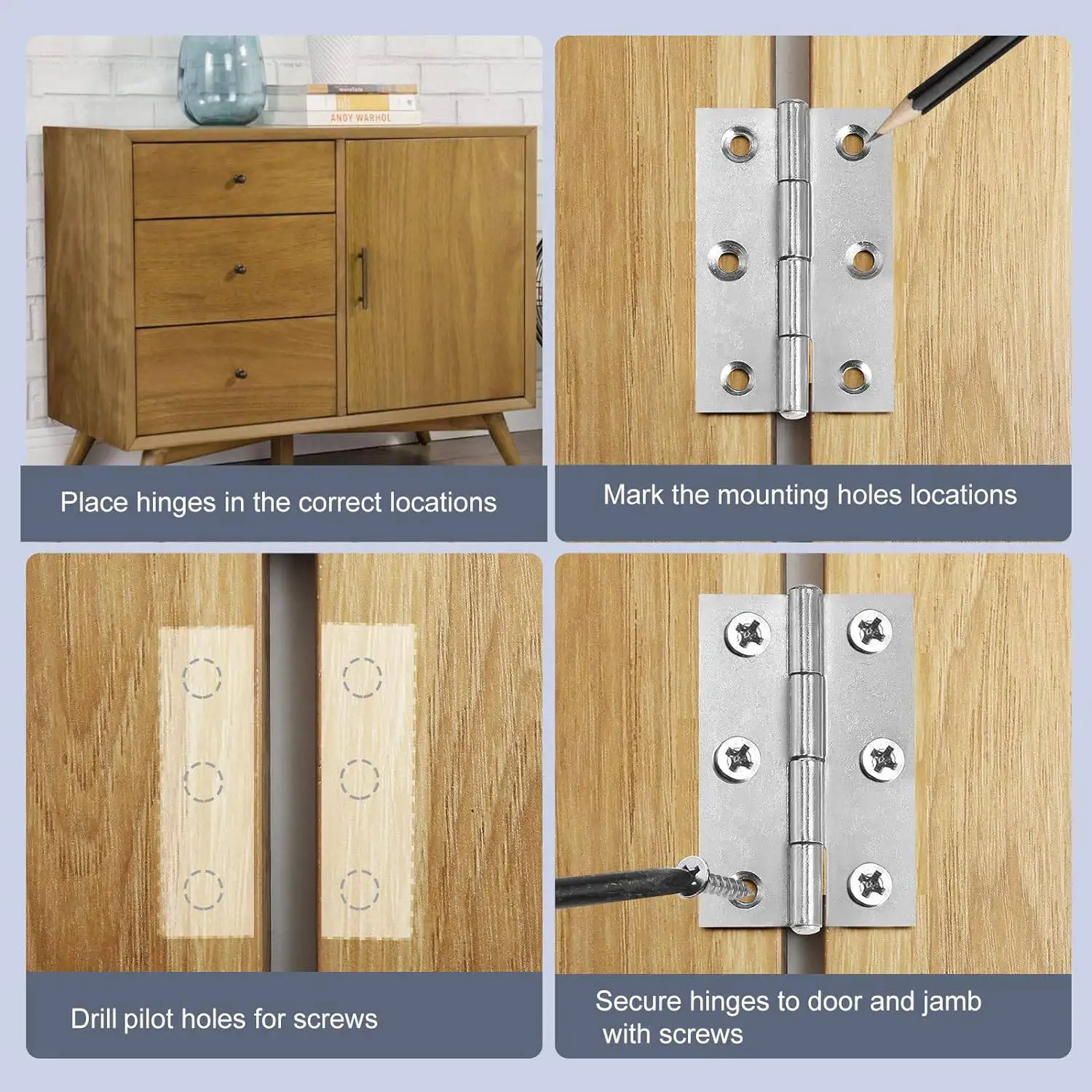 ANDY WARHOL

Place hinges in the correct locations

Mark the mounting holes locations

Drill pilot holes for screws

Secure hinges to door and jamb with screws