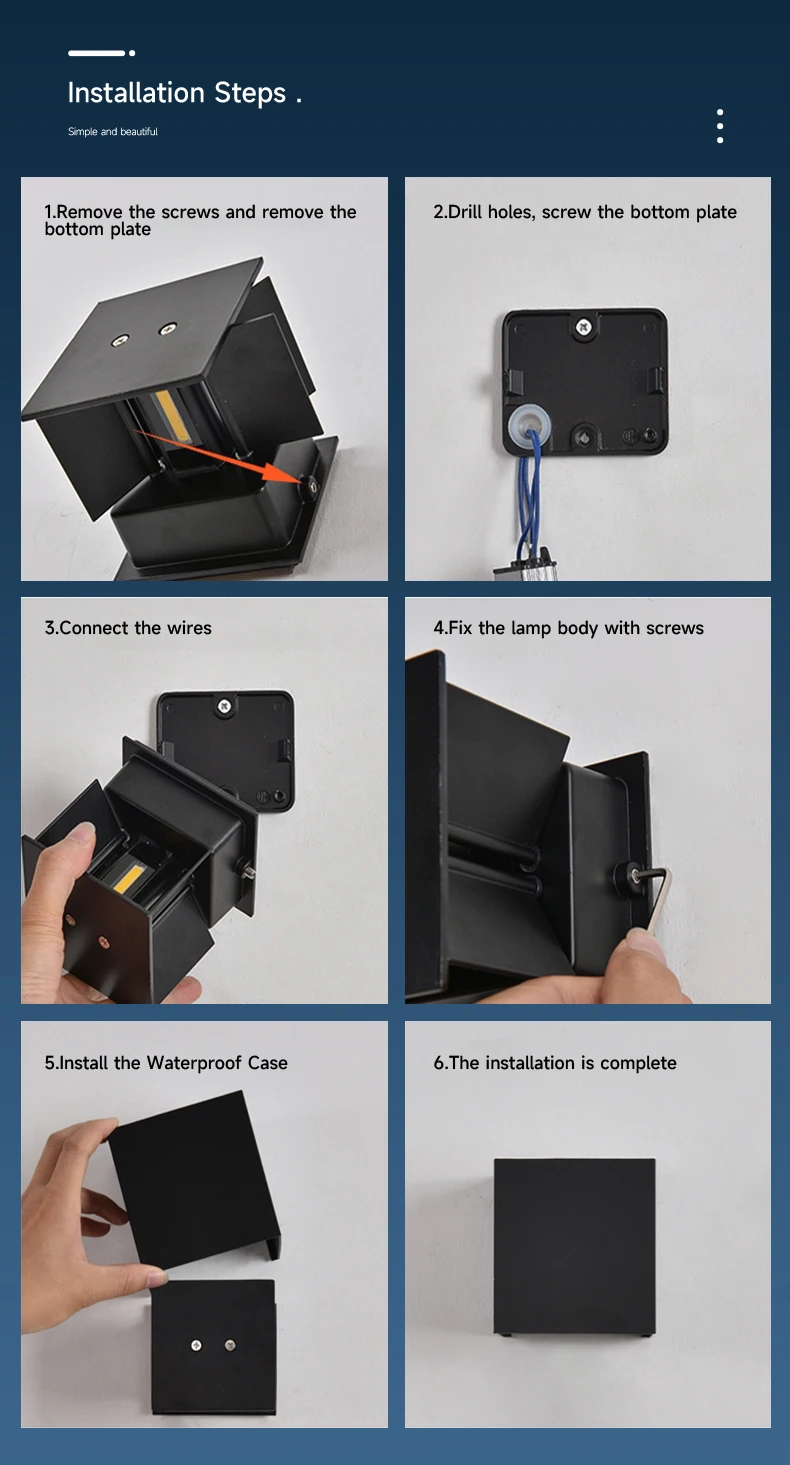 Installation Steps .

Simple and beautiful

1.Remove the screws and remove the bottom plate

2.Drill holes, screw the bottom plate

3.Connect the wires

4.Fix the lamp body with screws

5.Install the Waterproof Case

6.The installation is complete