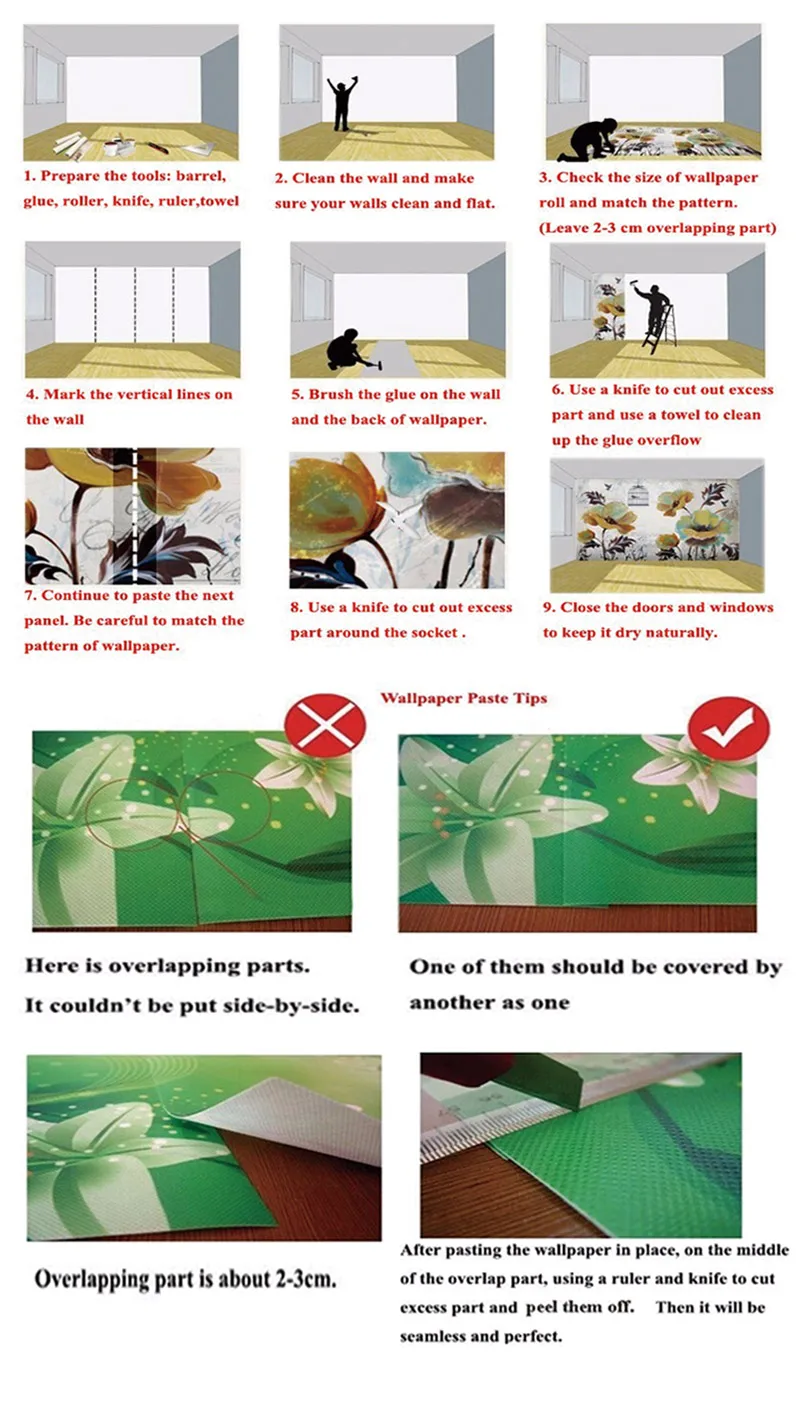 1. Prepare the tools: barrel, glue, roller, knife, ruler,towel

2. Clean the wall and make sure your walls clean and flat.

3. Check the size of wallpaper roll and match the pattern. (Leave 2-3 cm overlapping part)

4. Mark the vertical lines on the wall

5. Brush the glue on the wall and the back of wallpaper.

6. Use a knife to cut out excess part and use a towel to clean up the glue overflow

7. Continue to paste the next panel. Be careful to match the pattern of wallpaper.

8. Use a knife to cut out excess part around the socket .

9. Close the doors and windows to keep it dry naturally.

Wallpaper Paste Tips

Here is overlapping parts. It couldn't be put side-by-side.

One of them should be covered by another as one

Overlapping part is about 2-3cm.

After pasting the wallpaper in place, on the middle of the overlap part, using a ruler and knife to cut excess part and peel them off. Then it will be seamless and perfect.