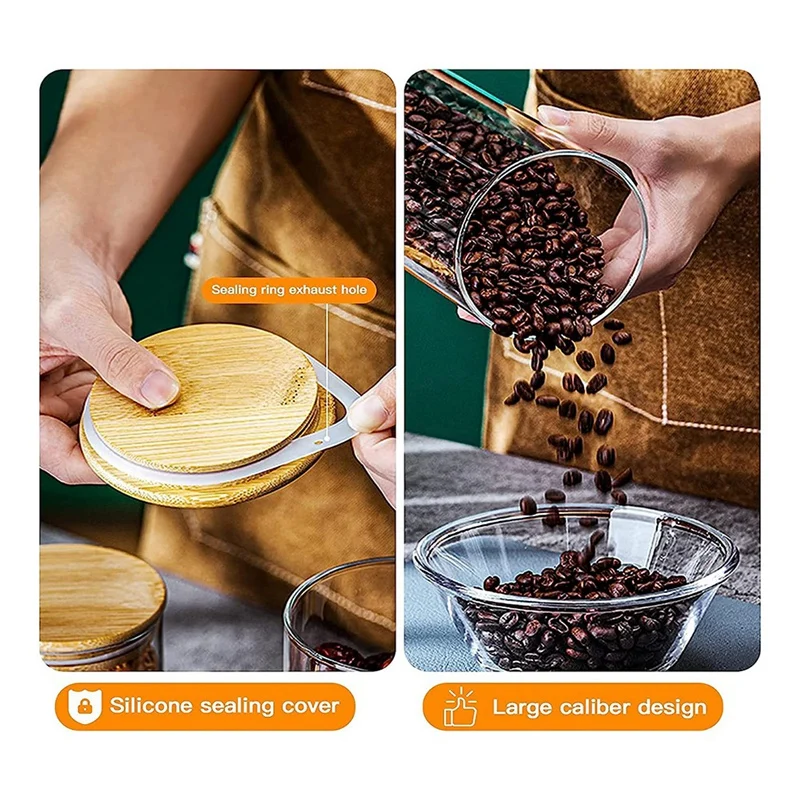 Sealing ring exhaust hole

Silicone sealing cover

Large caliber design