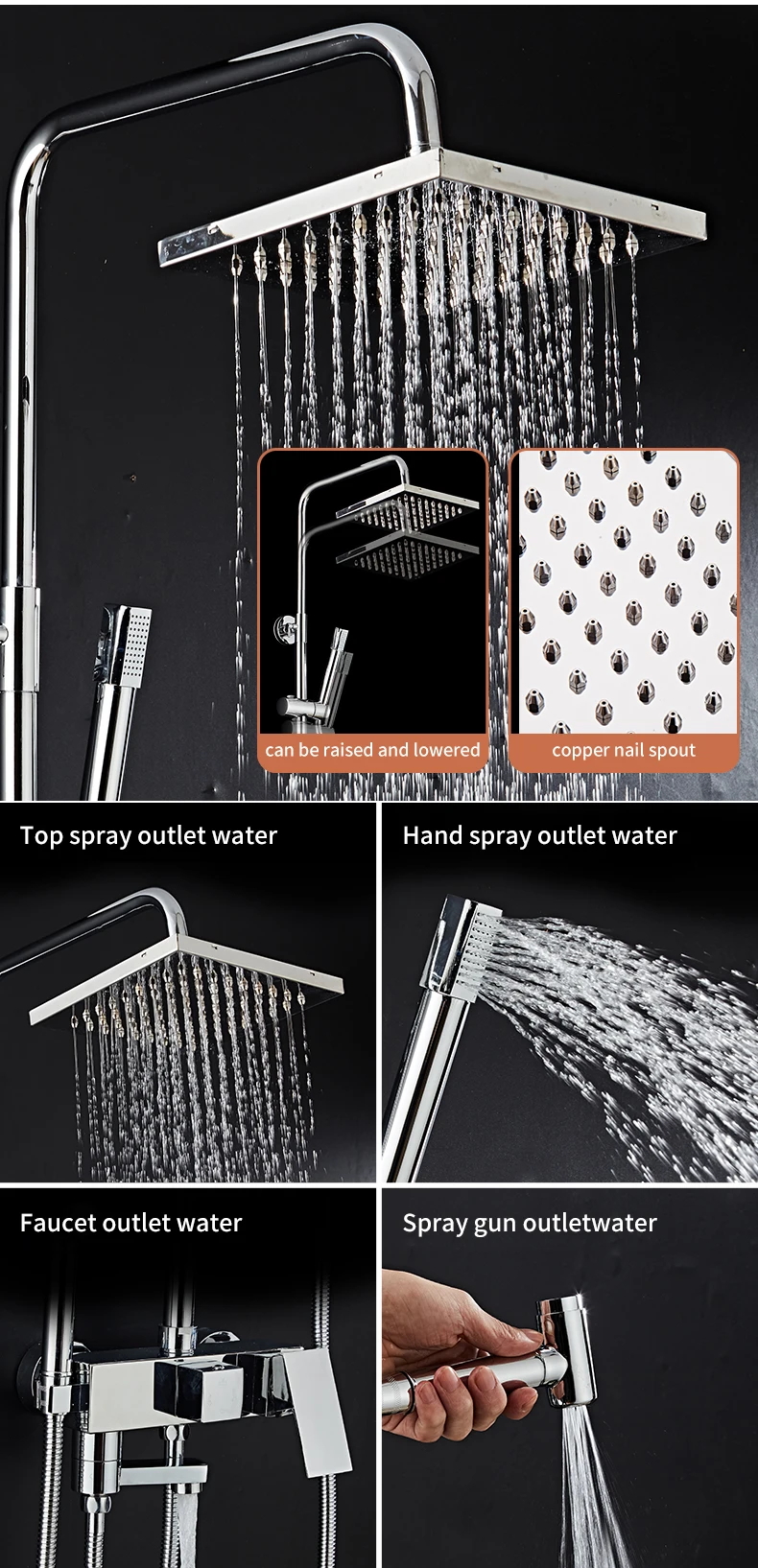 can be raised and lowered

copper nail spout

Top spray outlet water

Hand spray outlet water

Faucet outlet water

Spray gun outletwater