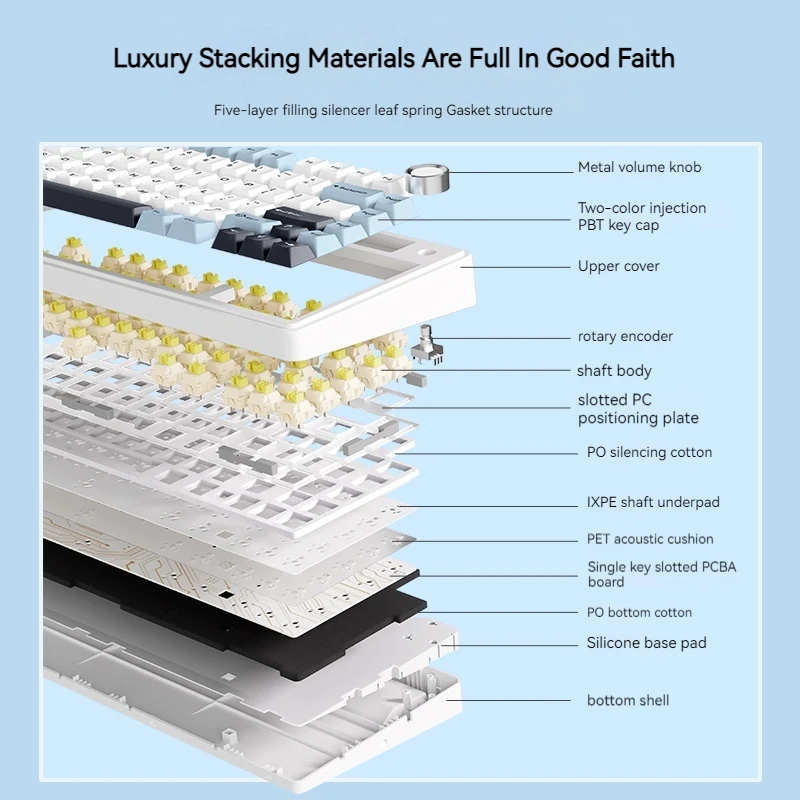 Luxury Stacking Materials Are Full In Good Faith

Five-layer filling silencer leaf spring Gasket structure

Metal volume knob

Two-color injection PBT key cap

Upper cover

rotary encoder

shaft body

slotted PC positioning plate

PO silencing cotton

IXPE shaft underpad

PET acoustic cushion

Single key slotted PCBA board

PO bottom cotton

Silicone base pad

bottom shell