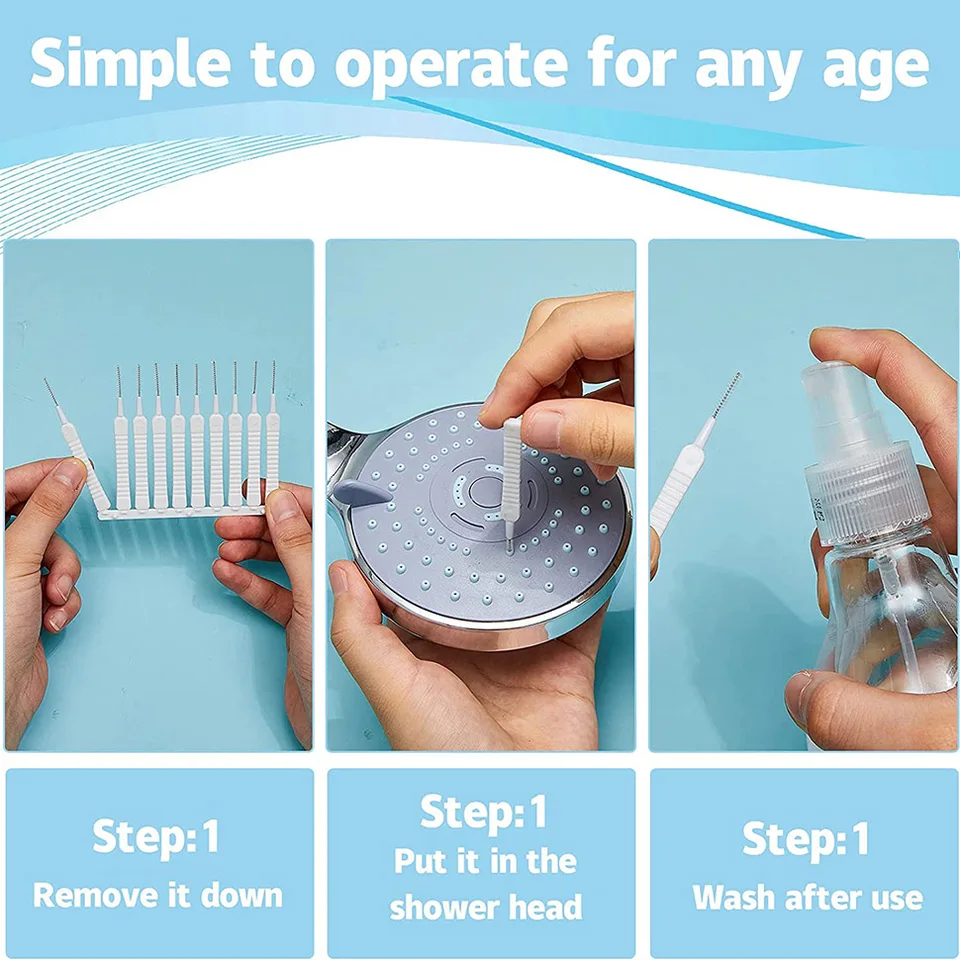 Simple to operate for any age

Step:1
Remove it down

Step:1
Put it in the shower head

Step:1
Wash after use