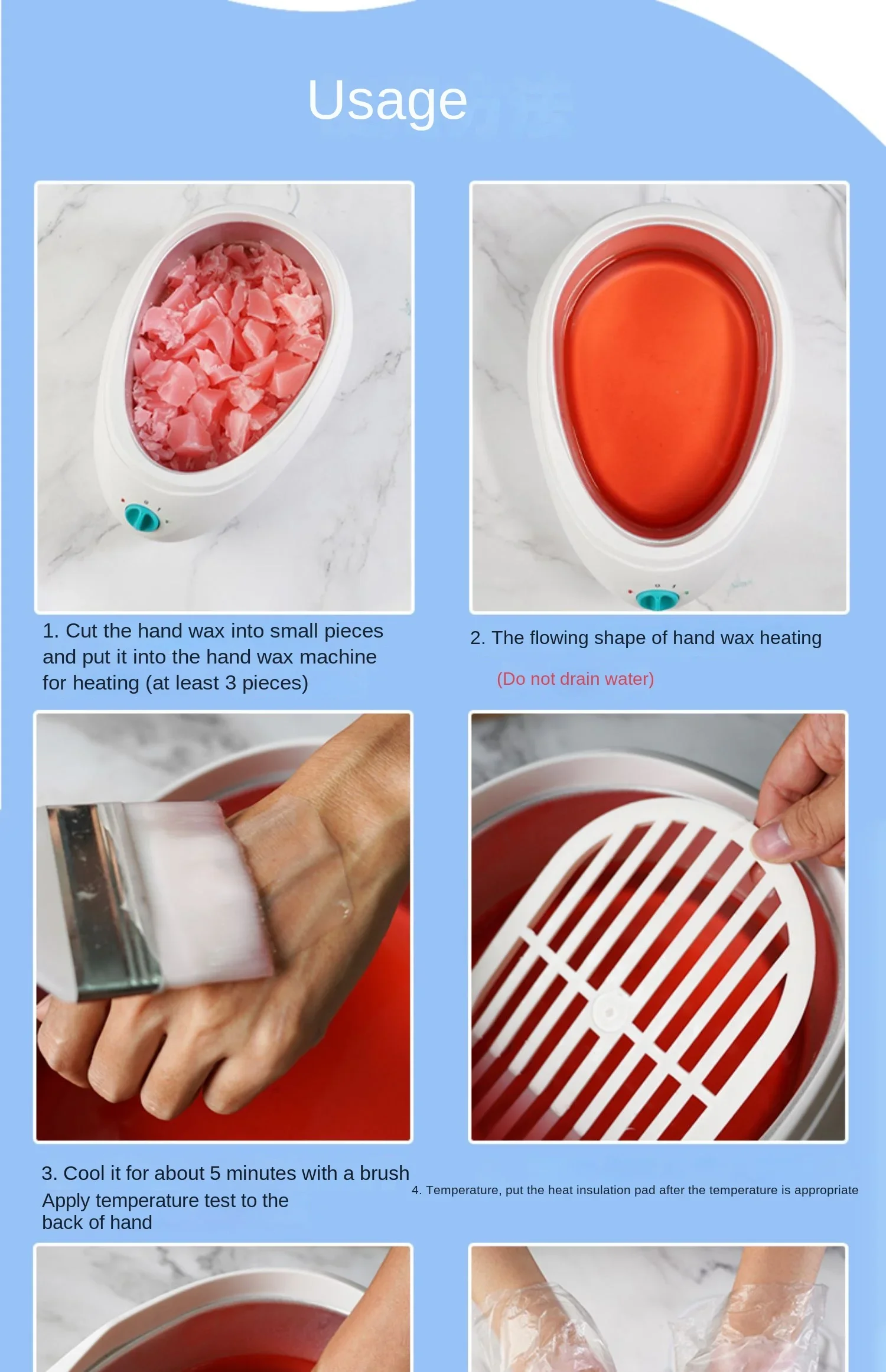 Usage

1. Cut the hand wax into small pieces and put it into the hand wax machine for heating (at least 3 pieces)

2. The flowing shape of hand wax heating

(Do not drain water)

3. Cool it for about 5 minutes with a brush
Apply temperature test to the back of hand

4. Temperature, put the heat insulation pad after the temperature is appropriate