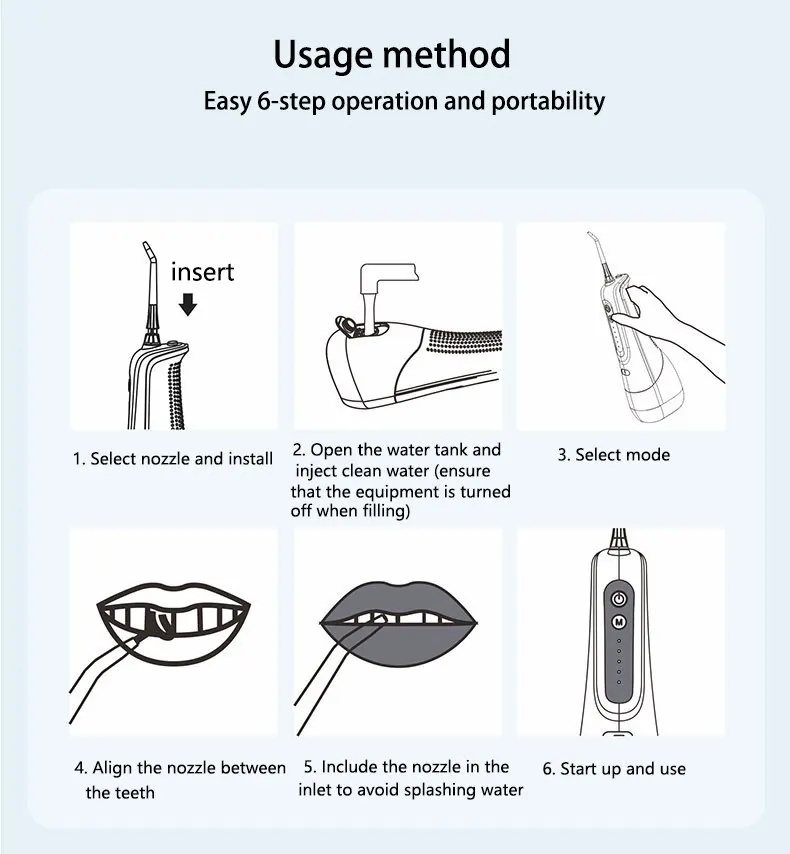 Usage method
Easy 6-step operation and portability

insert

1. Select nozzle and install

2. Open the water tank and inject clean water (ensure that the equipment is turned off when filling)

3. Select mode

M

4. Align the nozzle between the teeth

5. Include the nozzle in the inlet to avoid splashing water

6. Start up and use