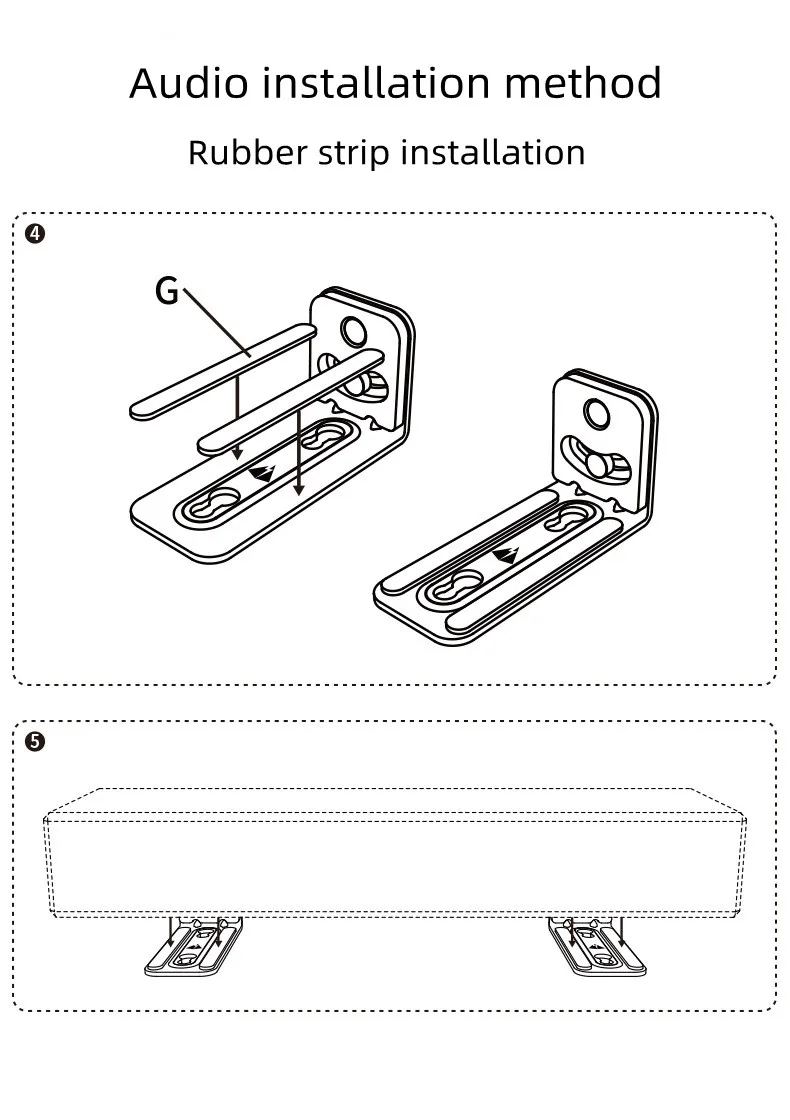 Audio installation method

Rubber strip installation

❹

G

❺