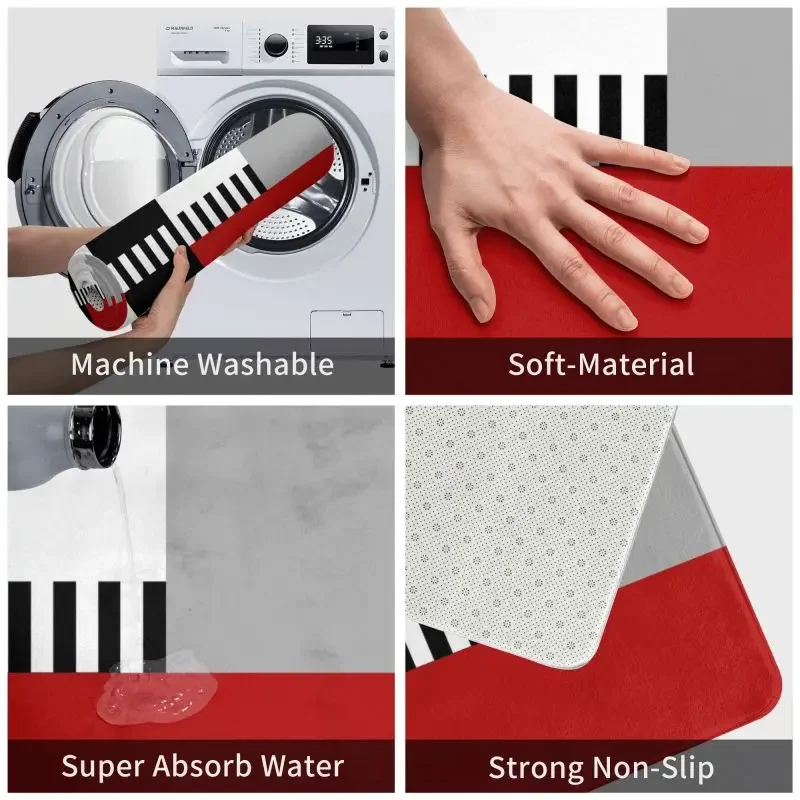 MAUNFELD

3:35

Machine Washable

Soft-Material

Super Absorb Water

Strong Non-Slip