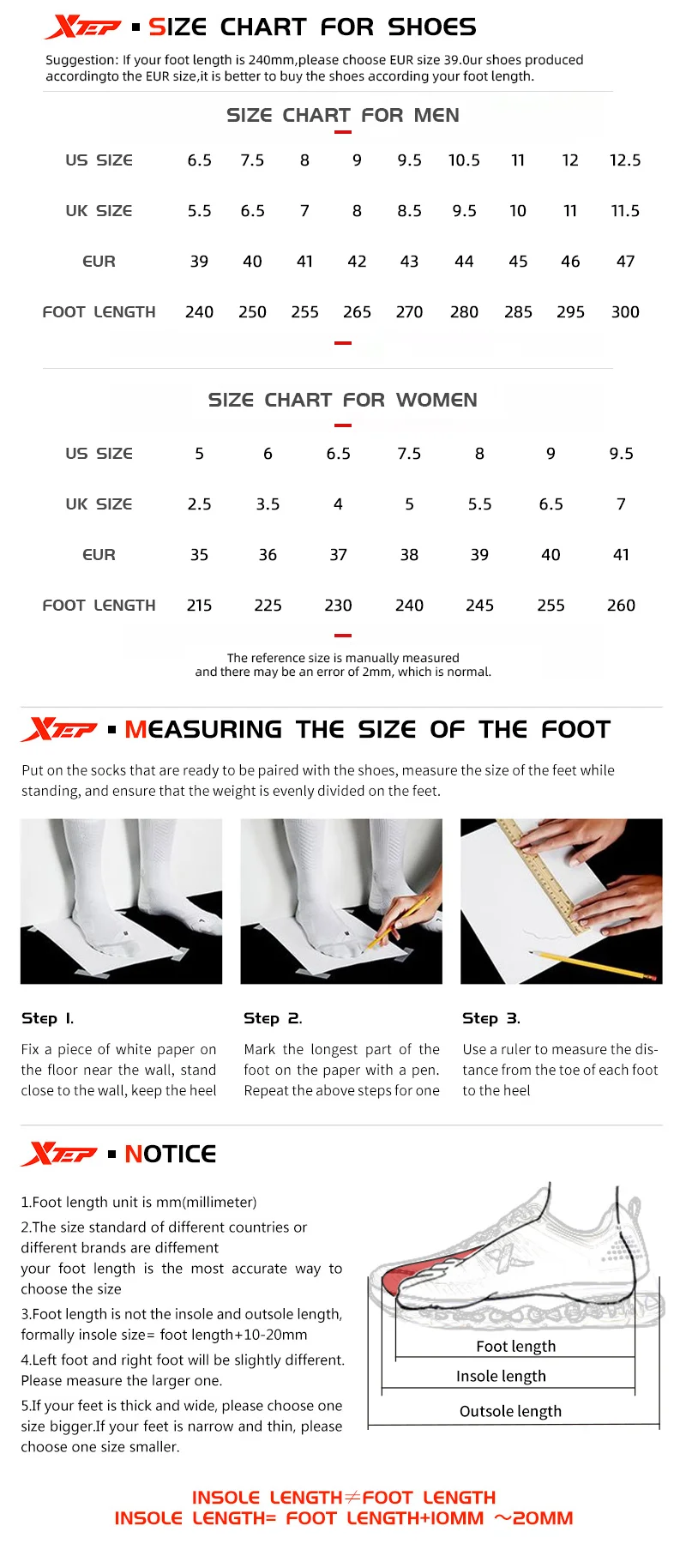 XTEP ▪ SIZE CHART FOR SHOES

Suggestion: If your foot length is 240mm,please choose EUR size 39.0ur shoes produced accordingto the EUR size,it is better to buy the shoes according your foot length.

SIZE CHART FOR MEN

| US SIZE | 6.5 | 7.5 | 8 | 9 | 9.5 | 10.5 | 11 | 12 | 12.5 |
|---|---|---|---|---|---|---|---|---|---|
| UK SIZE | 5.5 | 6.5 | 7 | 8 | 8.5 | 9.5 | 10 | 11 | 11.5 |
| EUR | 39 | 40 | 41 | 42 | 43 | 44 | 45 | 46 | 47 |
| FOOT LENGTH | 240 | 250 | 255 | 265 | 270 | 280 | 285 | 295 | 300 |

SIZE CHART FOR WOMEN

| US SIZE | 5 | 6 | 6.5 | 7.5 | 8 | 9 | 9.5 |
|---|---|---|---|---|---|---|---|
| UK SIZE | 2.5 | 3.5 | 4 | 5 | 5.5 | 6.5 | 7 |
| EUR | 35 | 36 | 37 | 38 | 39 | 40 | 41 |
| FOOT LENGTH | 215 | 225 | 230 | 240 | 245 | 255 | 260 |

The reference size is manually measured and there may be an error of 2mm, which is normal.

XTEP ▪ MEASURING THE SIZE OF THE FOOT

Put on the socks that are ready to be paired with the shoes, measure the size of the feet while standing, and ensure that the weight is evenly divided on the feet.

Step 1.

Fix a piece of white paper on the floor near the wall, stand close to the wall, keep the heel

Step 2.

Mark the longest part of the foot on the paper with a pen. Repeat the above steps for one

Step 3.

Use a ruler to measure the distance from the toe of each foot to the heel

XTEP ▪ NOTICE

1.Foot length unit is mm(millimeter)

2.The size standard of different countries or different brands are diffement your foot length is the most accurate way to choose the size

3.Foot length is not the insole and outsole length, formally insole size= foot length+10-20mm

4.Left foot and right foot will be slightly different. Please measure the larger one.

5.If your feet is thick and wide, please choose one size bigger.If your feet is narrow and thin, please choose one size smaller.

Foot length
Insole length
Outsole length

INSOLE LENGTH≠FOOT LENGTH
INSOLE LENGTH= FOOT LENGTH+10MM ~20MM