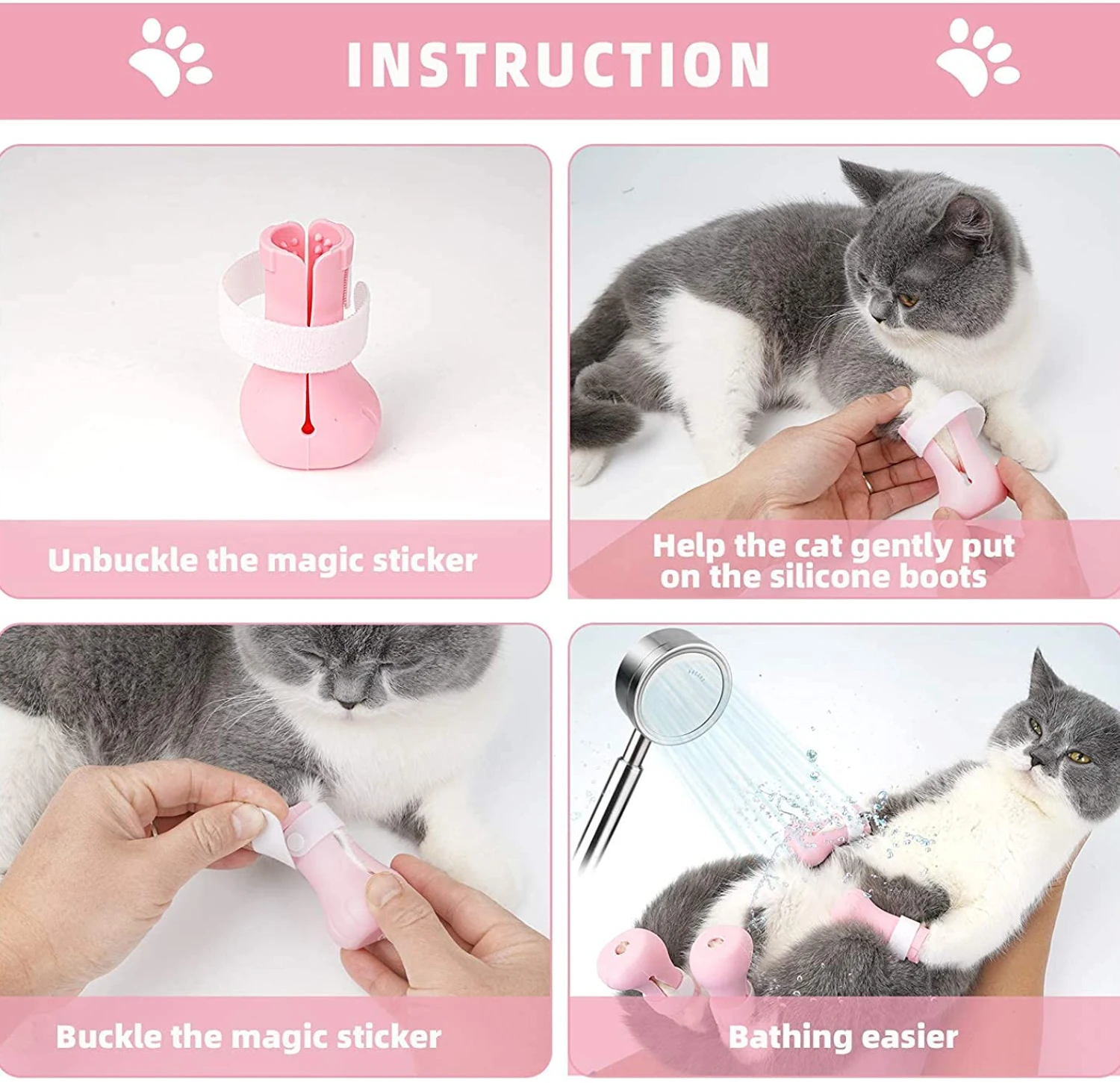 INSTRUCTION

Unbuckle the magic sticker

Help the cat gently put on the silicone boots

Buckle the magic sticker

Bathing easier