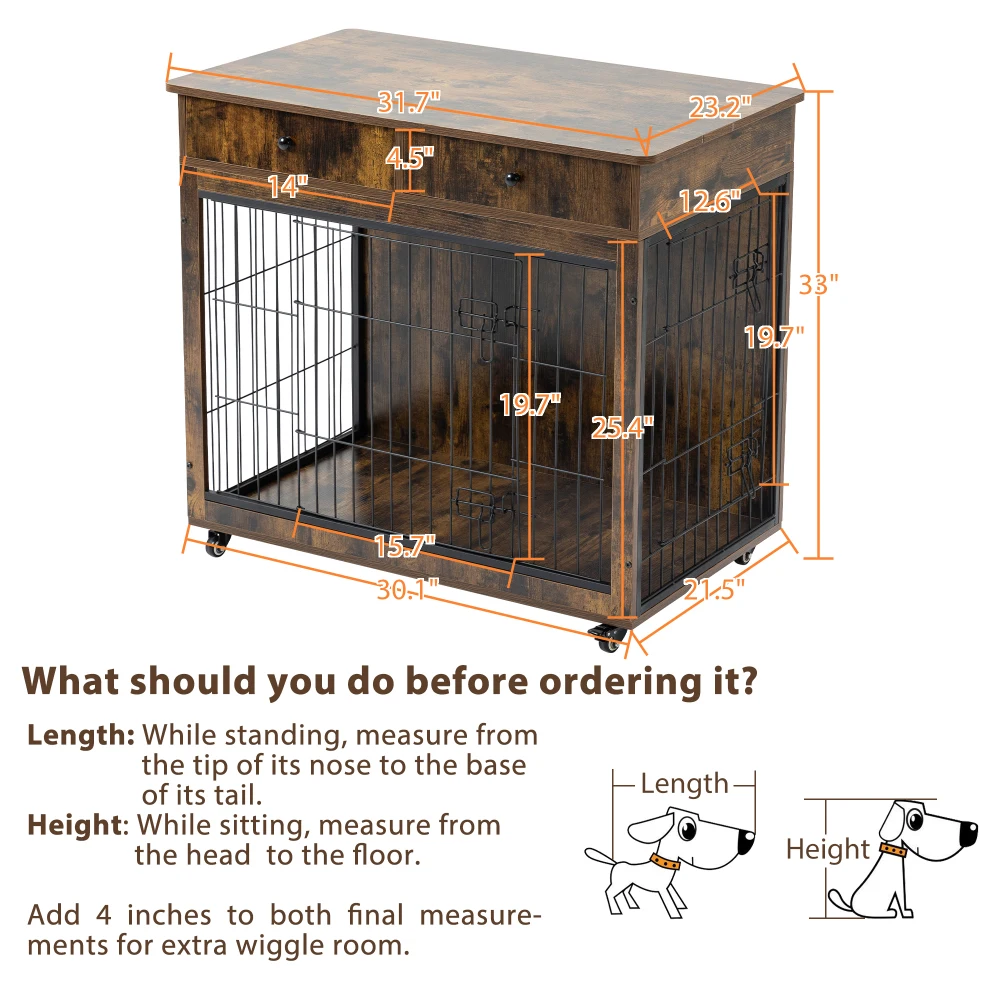 31.7"
23.2"
4.5"
14"
12.6"
33"
19.7"
19.7"
25.4"
15.7"
30.1"
21.5"

What should you do before ordering it?

Length: While standing, measure from the tip of its nose to the base of its tail.

Height: While sitting, measure from the head to the floor.

Add 4 inches to both final measurements for extra wiggle room.

Length

Height