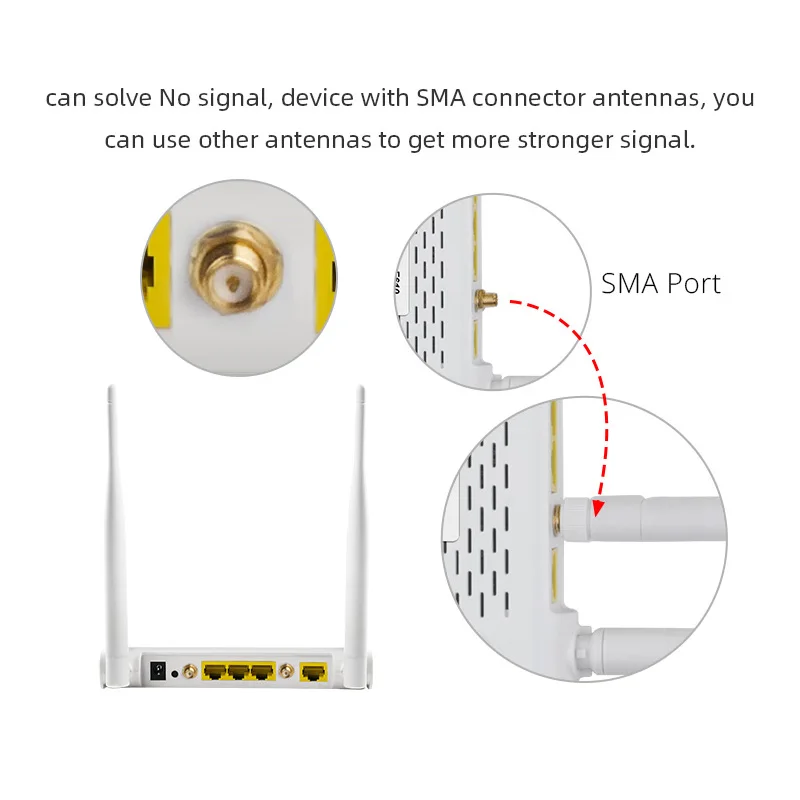 can solve No signal, device with SMA connector antennas, you can use other antennas to get more stronger signal.

SMA Port