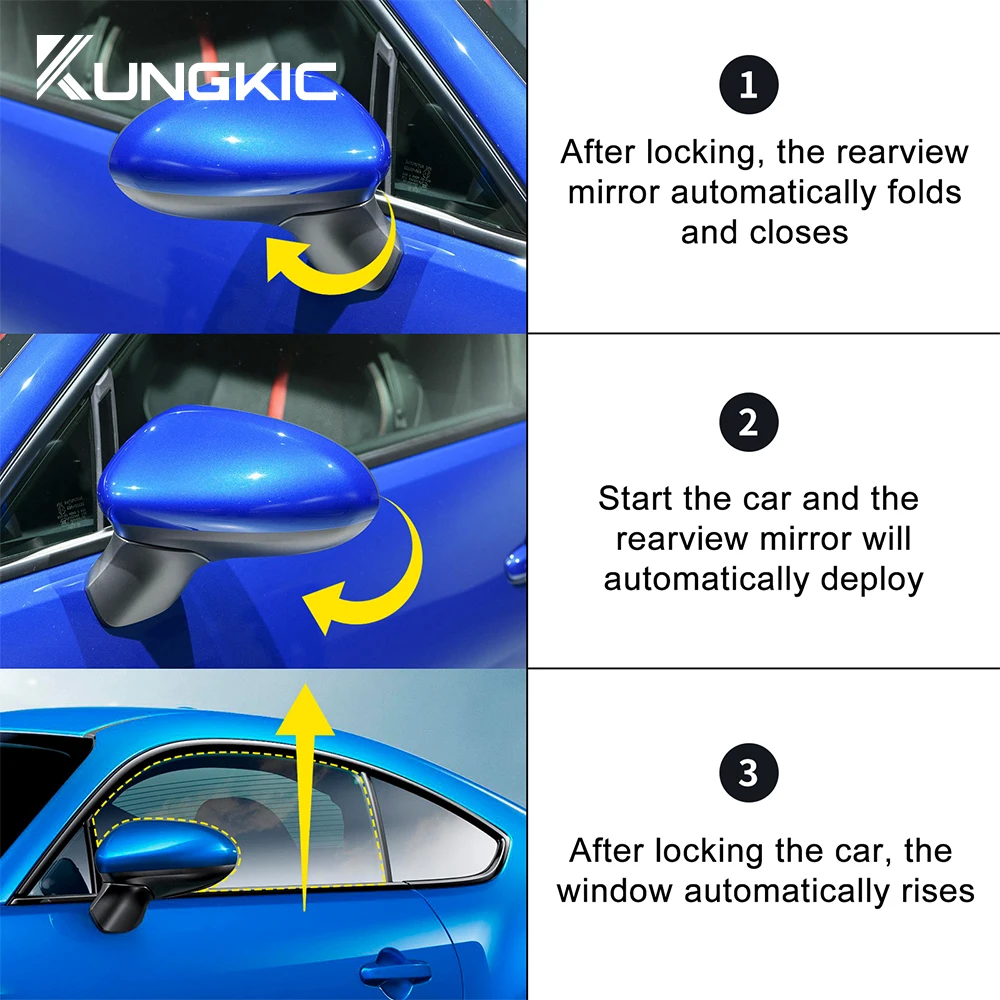 KUNGKIC

1

After locking, the rearview mirror automatically folds and closes

2

Start the car and the rearview mirror will automatically deploy

3

After locking the car, the window automatically rises