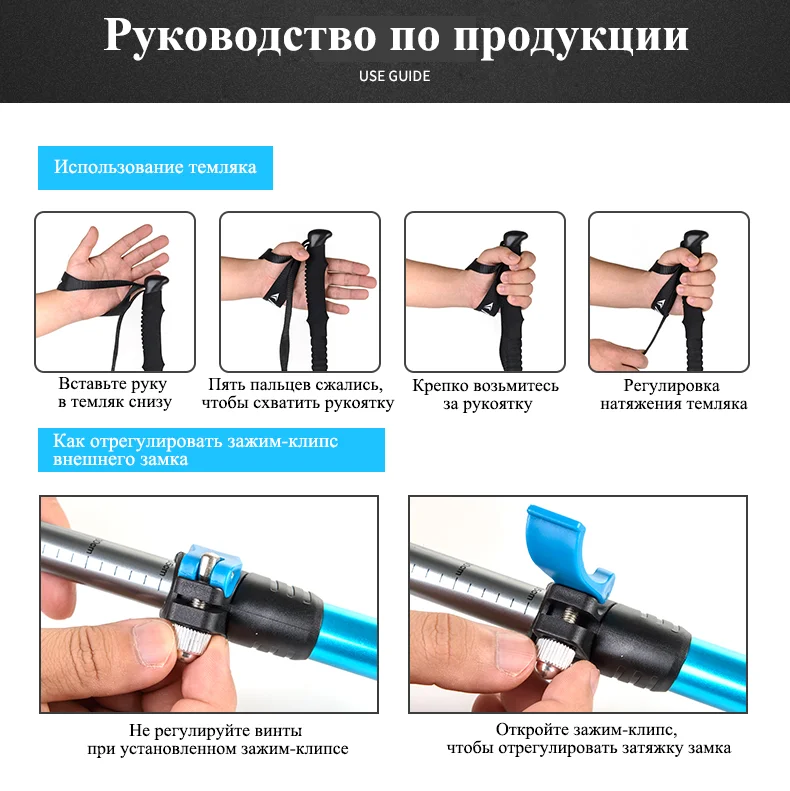 Руководство по продукции
USE GUIDE

Использование темляка

Вставьте руку в темляк снизу

Пять пальцев сжались, чтобы схватить рукоятку

Крепко возьмитесь за рукоятку

Регулировка натяжения темляка

Как отрегулировать зажим-клипс внешнего замка

Не регулируйте винты при установленном зажим-клипсе

Откройте зажим-клипс, чтобы отрегулировать затяжку замка