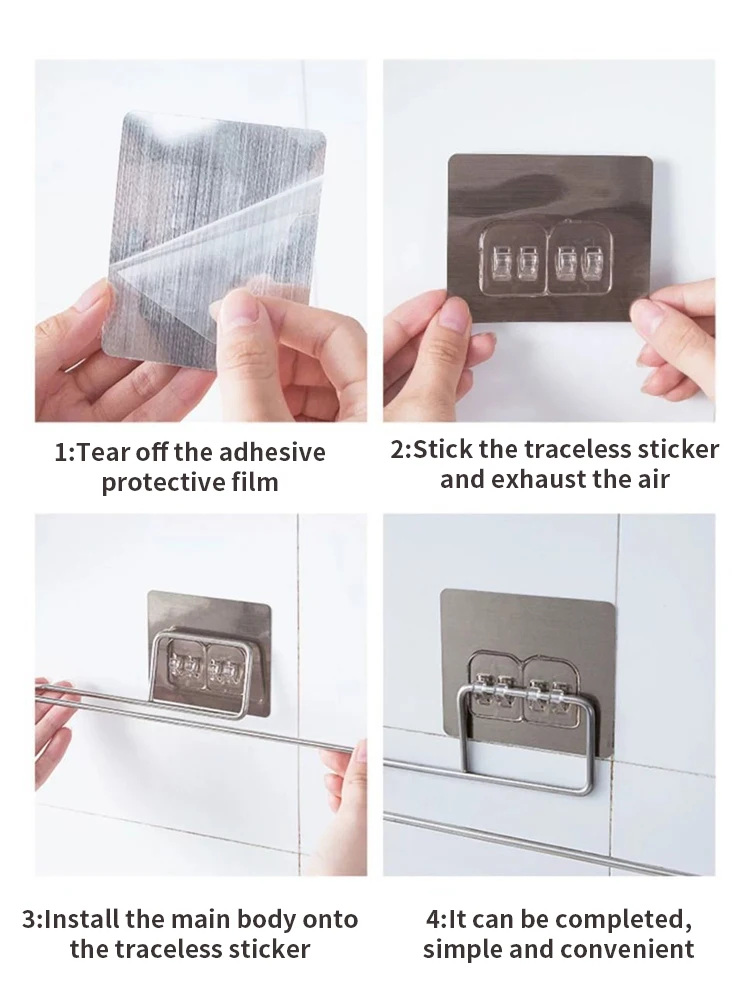 1:Tear off the adhesive protective film

2:Stick the traceless sticker and exhaust the air

3:Install the main body onto the traceless sticker

4:It can be completed, simple and convenient