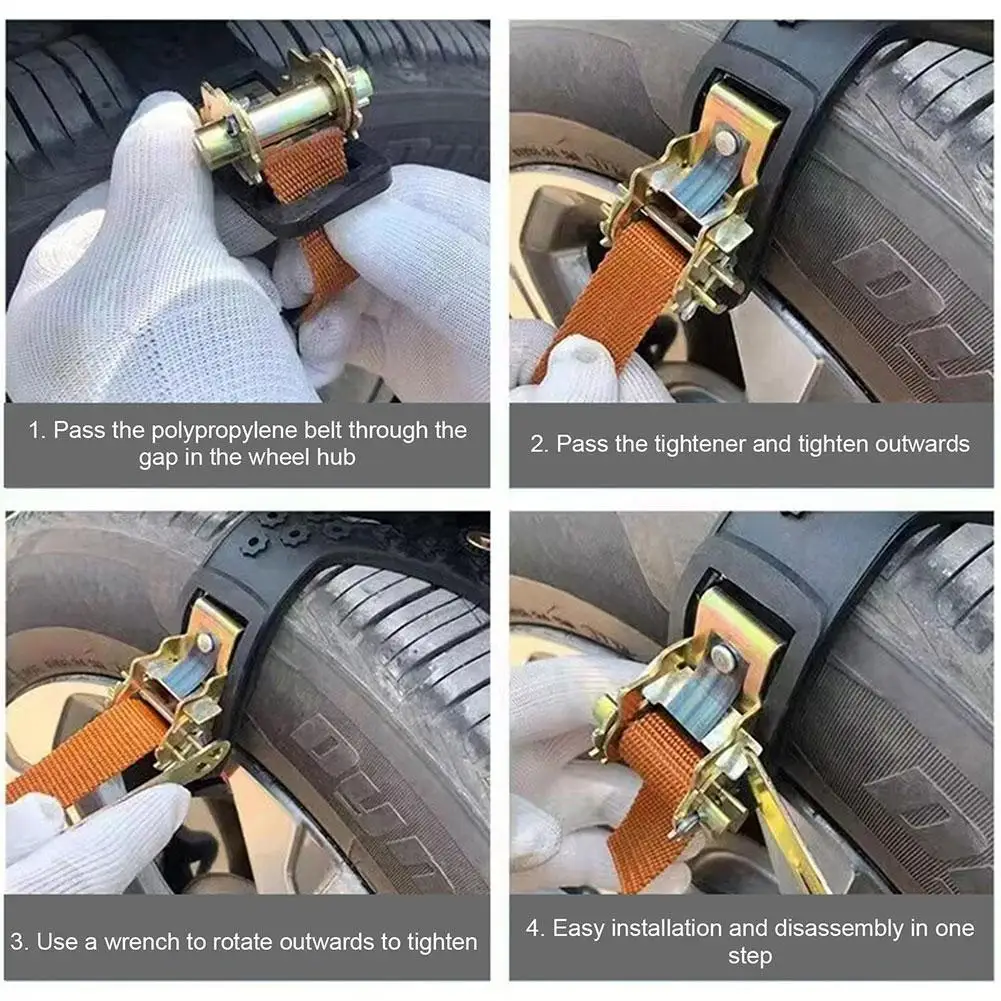 1. Pass the polypropylene belt through the gap in the wheel hub

2. Pass the tightener and tighten outwards

3. Use a wrench to rotate outwards to tighten

4. Easy installation and disassembly in one step