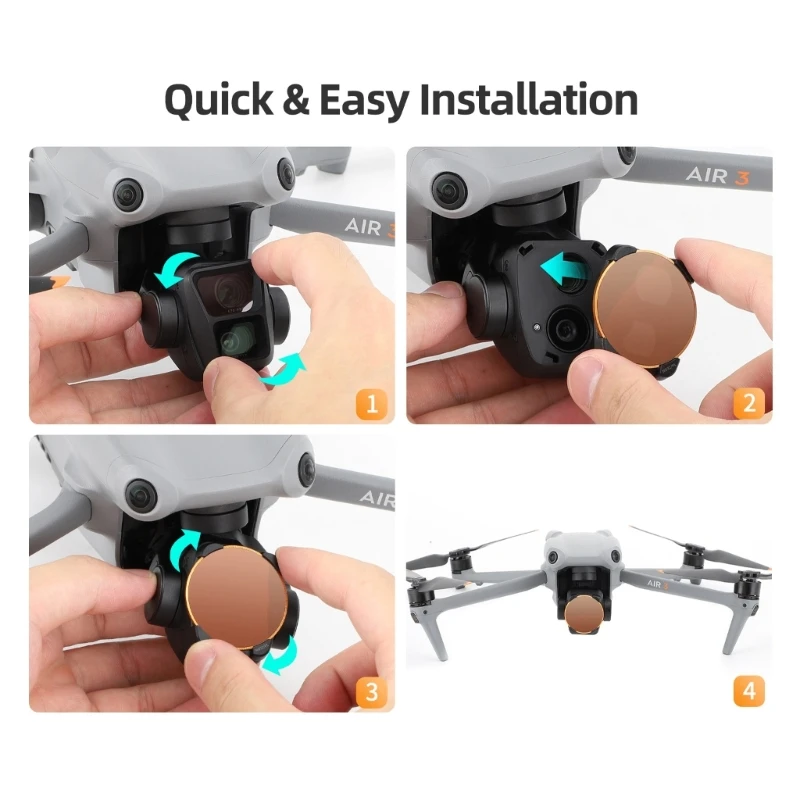 Quick & Easy Installation

AIR 3

1

AIR 3

2

AIR

3

AIR 3

4