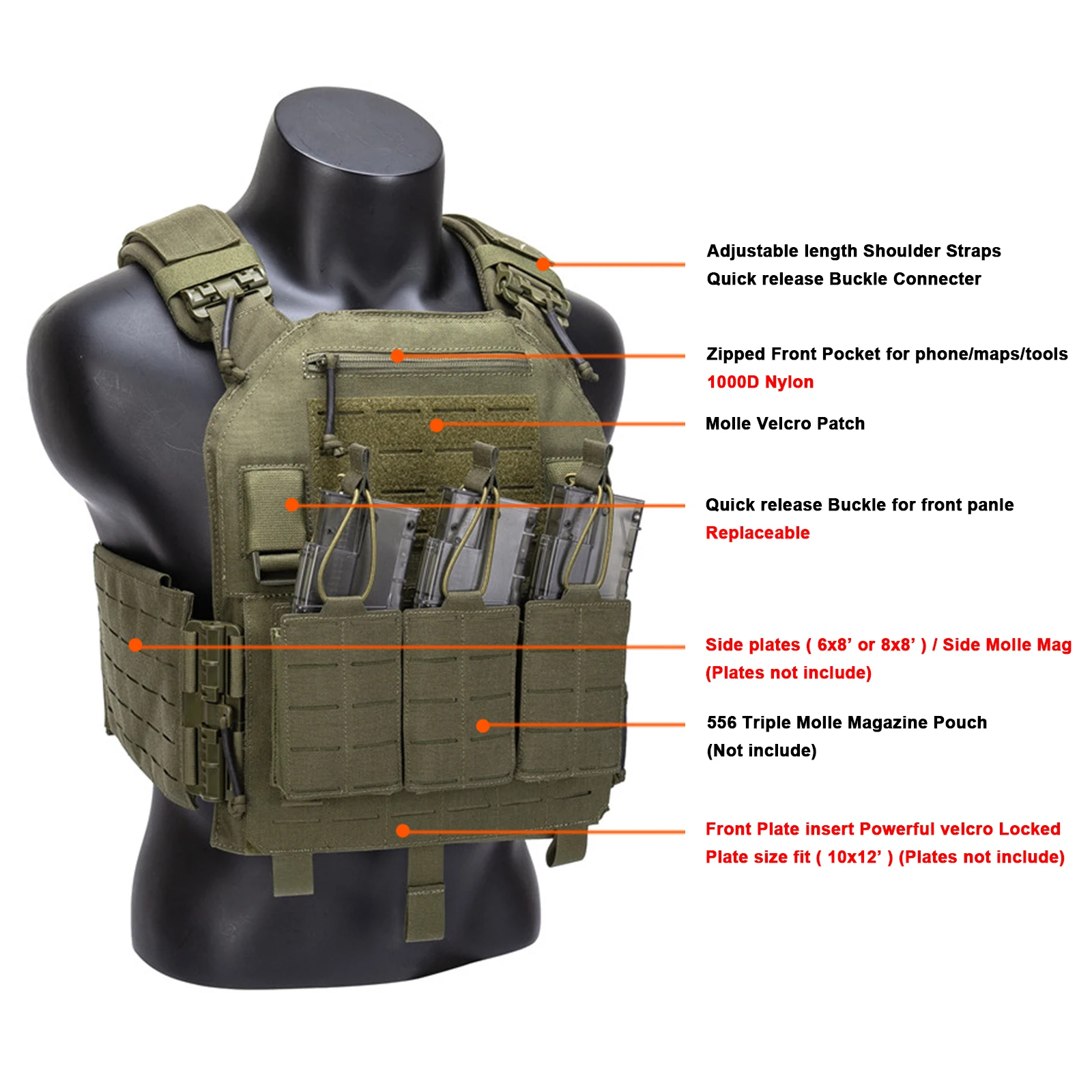 Adjustable length Shoulder Straps
Quick release Buckle Connecter

Zipped Front Pocket for phone/maps/tools
1000D Nylon

Molle Velcro Patch

Quick release Buckle for front panle
Replaceable

Side plates ( 6x8’ or 8x8’ ) / Side Molle Mag
(Plates not include)

556 Triple Molle Magazine Pouch
(Not include)

Front Plate insert Powerful velcro Locked
Plate size fit ( 10x12’ ) (Plates not include)