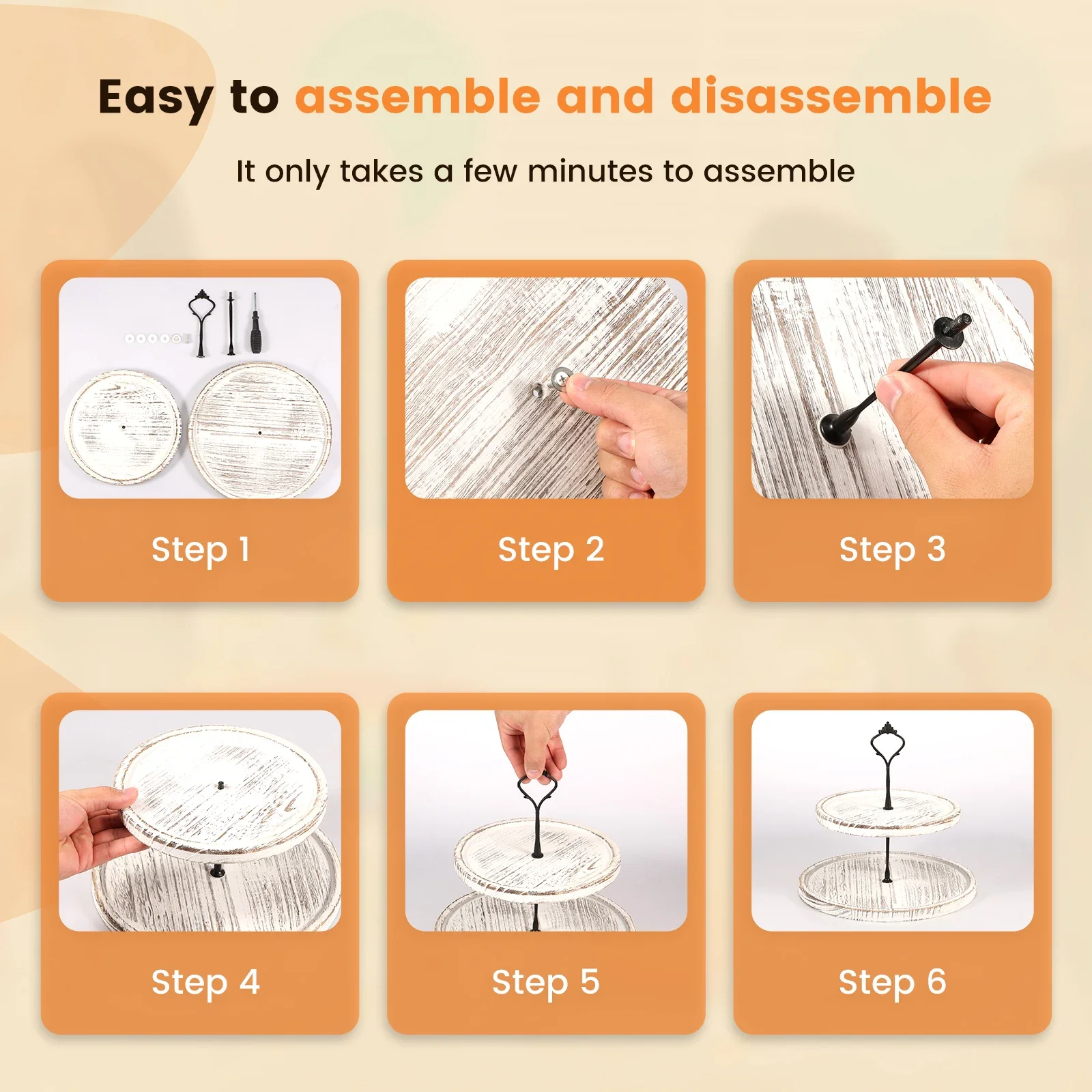 Easy to assemble and disassemble

It only takes a few minutes to assemble

Step 1

Step 2

Step 3

Step 4

Step 5

Step 6