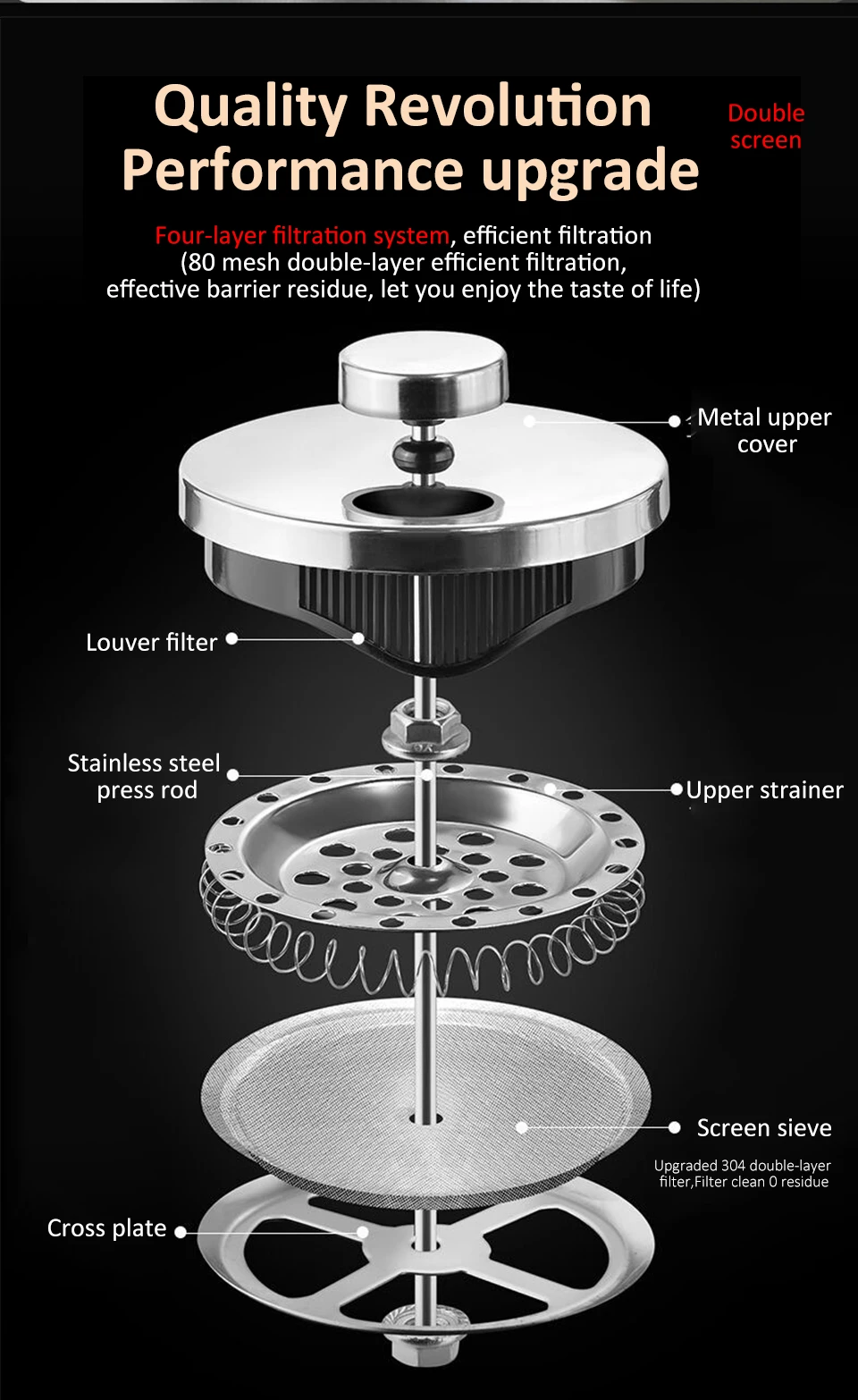 Quality Revolution
Performance upgrade

Double screen

Four-layer filtration system, efficient filtration (80 mesh double-layer efficient filtration, effective barrier residue, let you enjoy the taste of life)

Metal upper cover

Louver filter

Stainless steel press rod

Upper strainer

Screen sieve

Upgraded 304 double-layer filter,Filter clean 0 residue

Cross plate