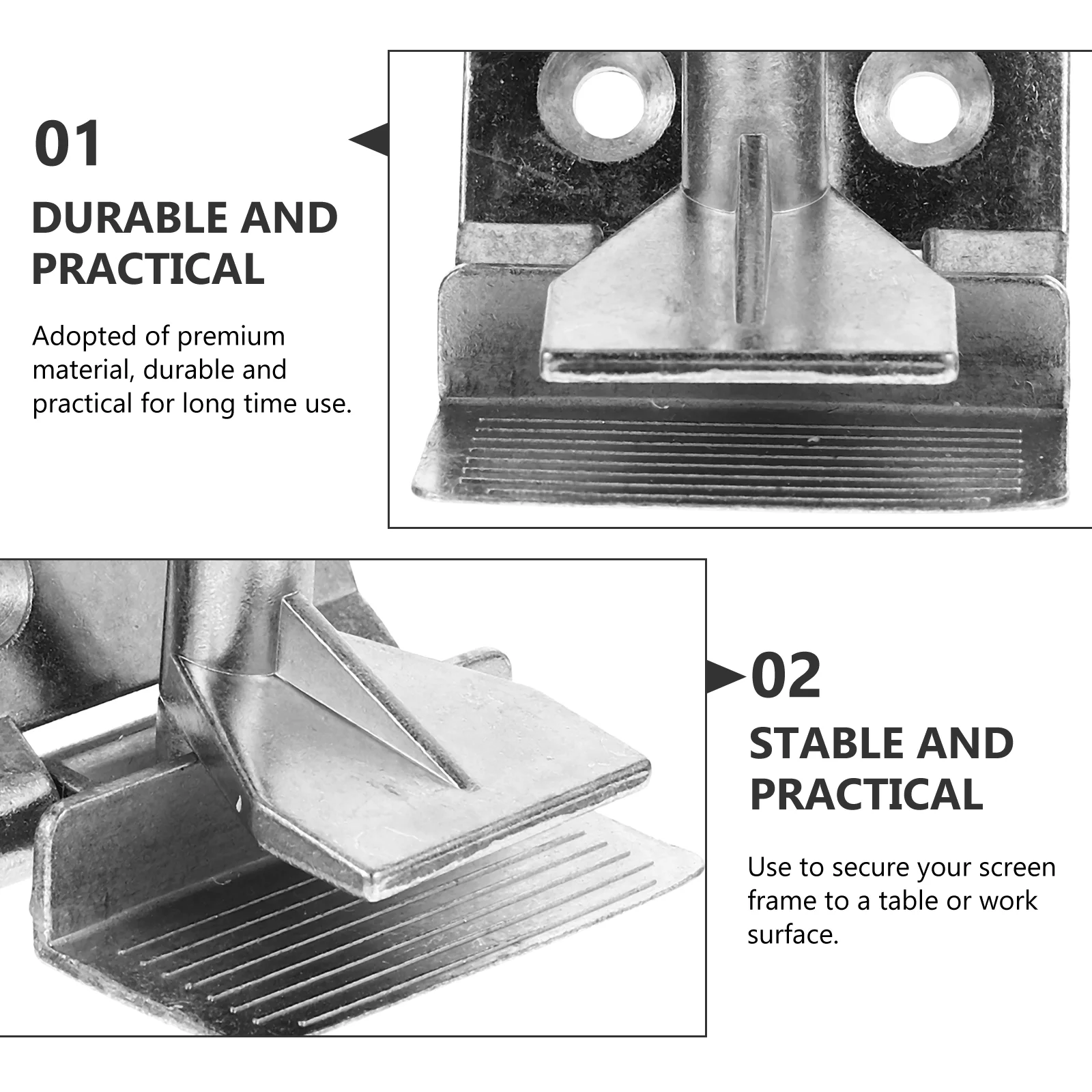 01

DURABLE AND PRACTICAL

Adopted of premium material, durable and practical for long time use.

02

STABLE AND PRACTICAL

Use to secure your screen frame to a table or work surface.