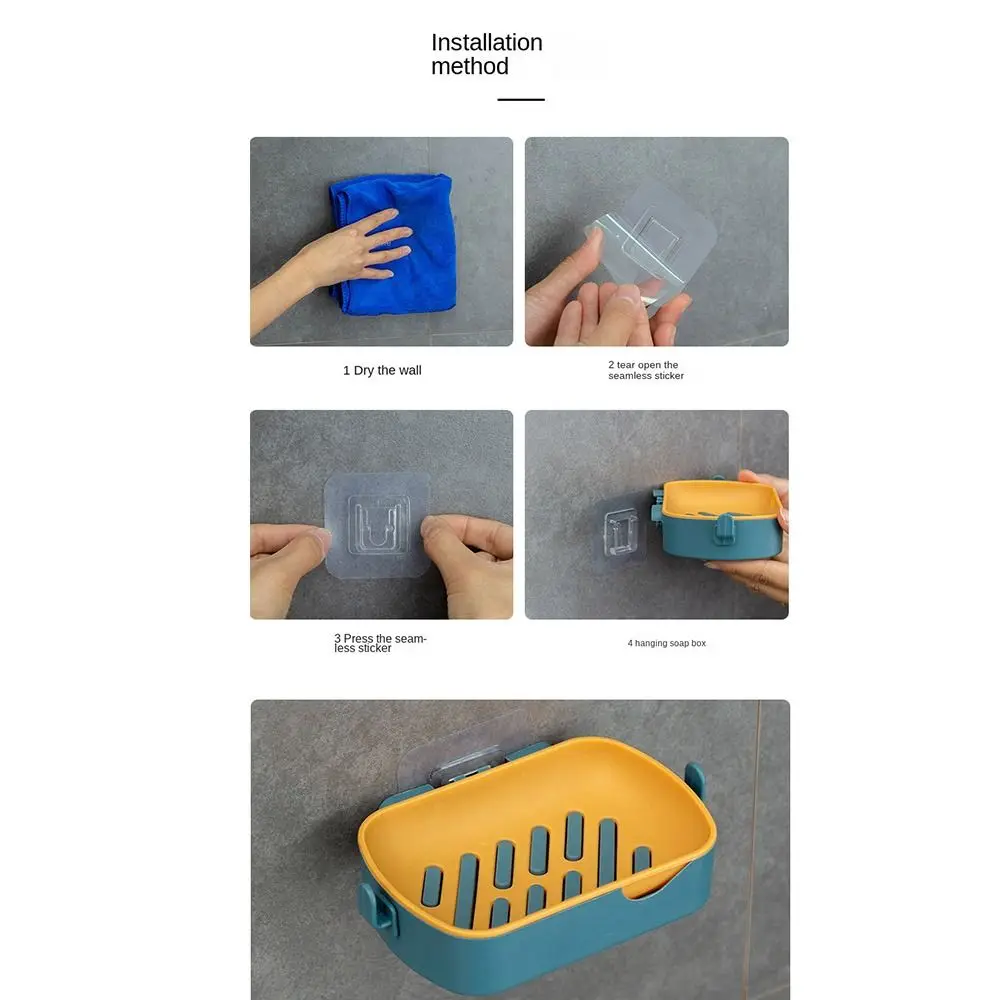 Installation method

1 Dry the wall

2 tear open the seamless sticker

3 Press the seamless sticker

4 hanging soap box