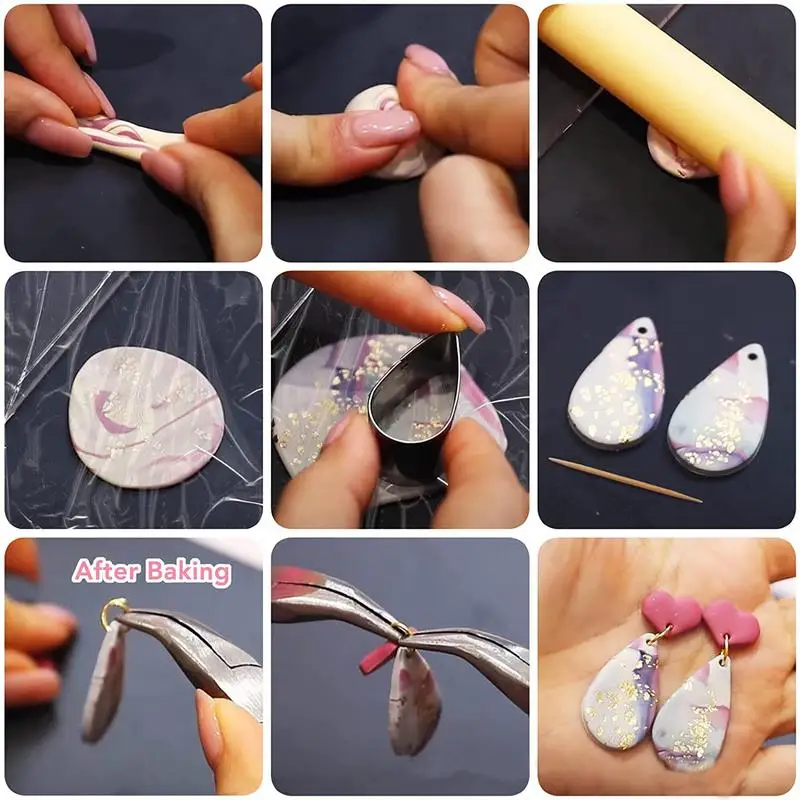 After Baking