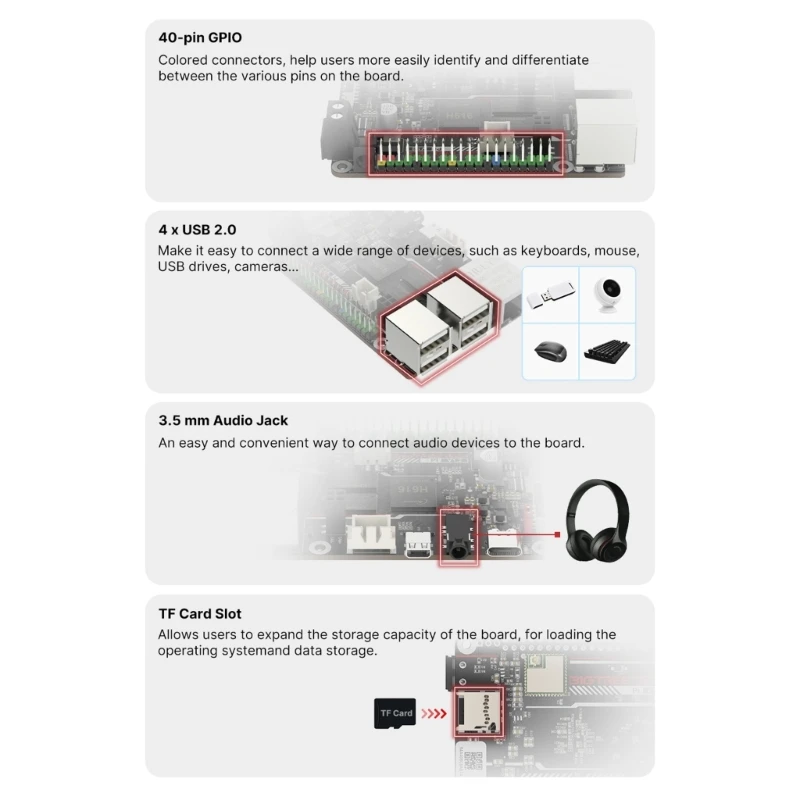 40-pin GPIO
Colored connectors, help users more easily identify and differentiate between the various pins on the board.

4 x USB 2.0
Make it easy to connect a wide range of devices, such as keyboards, mouse, USB drives, cameras...

3.5 mm Audio Jack
An easy and convenient way to connect audio devices to the board.

TF Card Slot
Allows users to expand the storage capacity of the board, for loading the operating systemand data storage.

TF Card