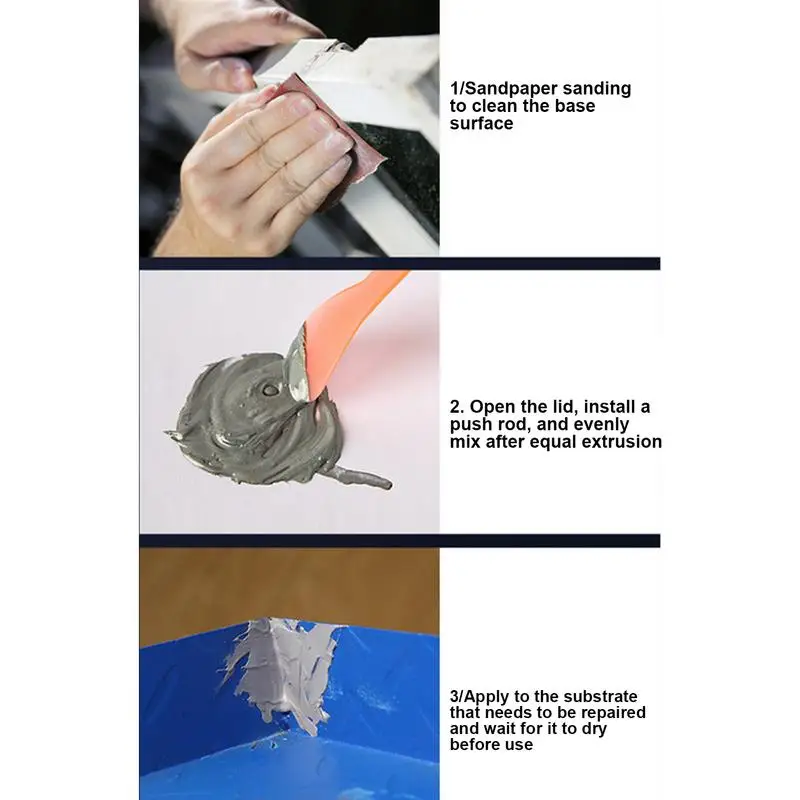 1/Sandpaper sanding to clean the base surface

2. Open the lid, install a push rod, and evenly mix after equal extrusion

3/Apply to the substrate that needs to be repaired and wait for it to dry before use