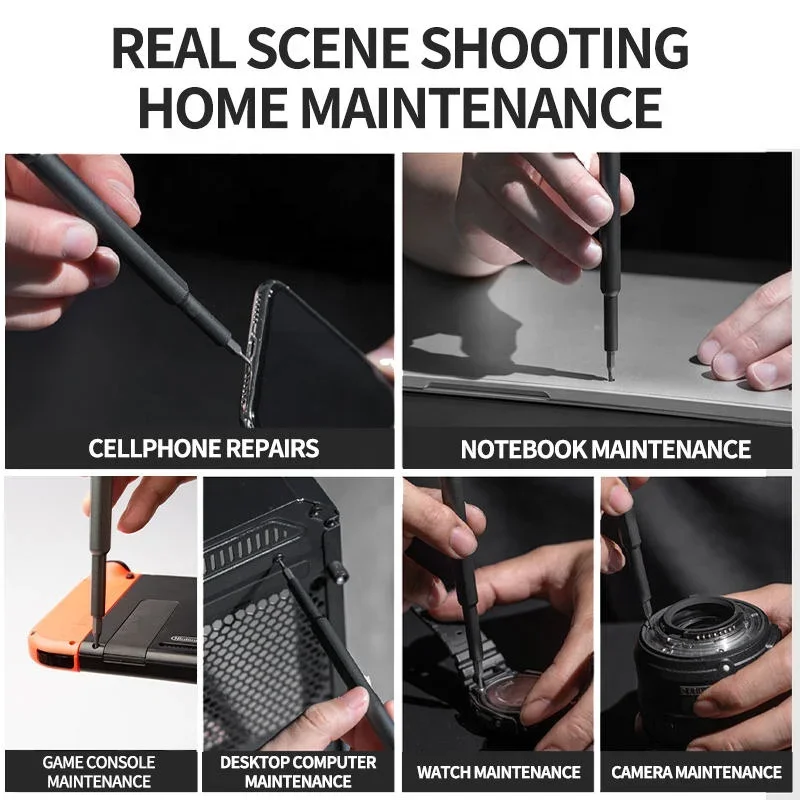 REAL SCENE SHOOTING
HOME MAINTENANCE

CELLPHONE REPAIRS

NOTEBOOK MAINTENANCE

GAME CONSOLE MAINTENANCE

DESKTOP COMPUTER MAINTENANCE

WATCH MAINTENANCE

CAMERA MAINTENANCE