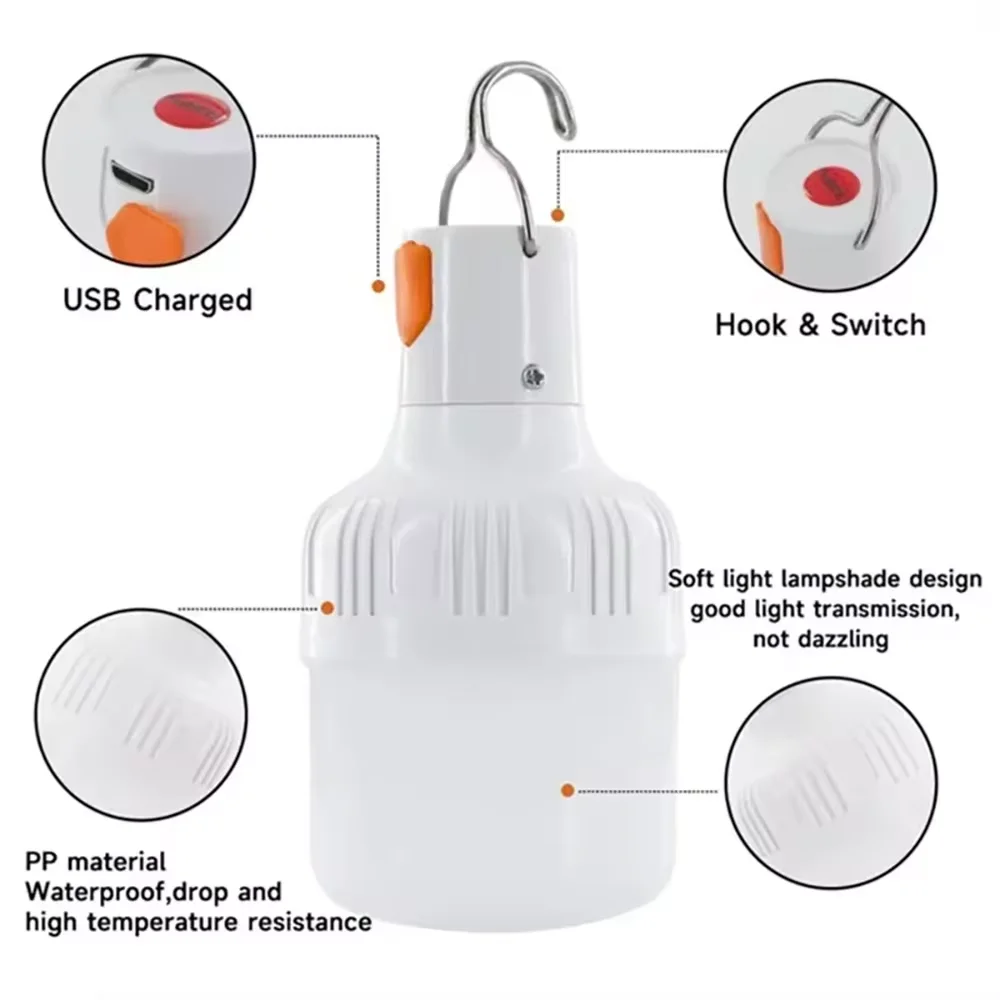 USB Charged

Hook & Switch

Soft light lampshade design good light transmission, not dazzling

PP material Waterproof,drop and high temperature resistance