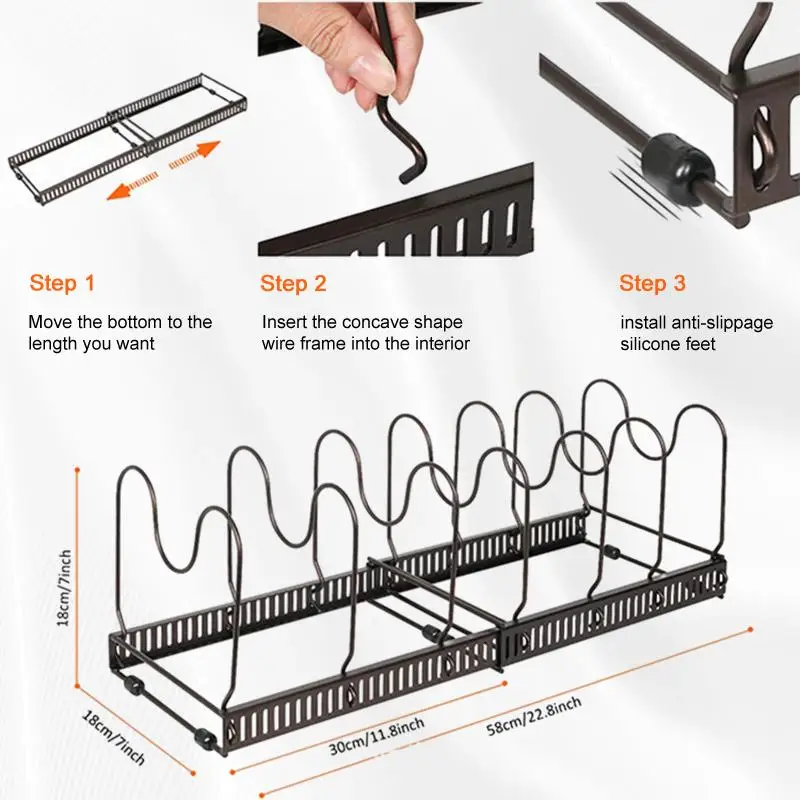 Step 1
Move the bottom to the length you want

Step 2
Insert the concave shape wire frame into the interior

Step 3
install anti-slippage silicone feet

18cm/7inch

18cm/7inch

30cm/11.8inch

58cm/22.8inch