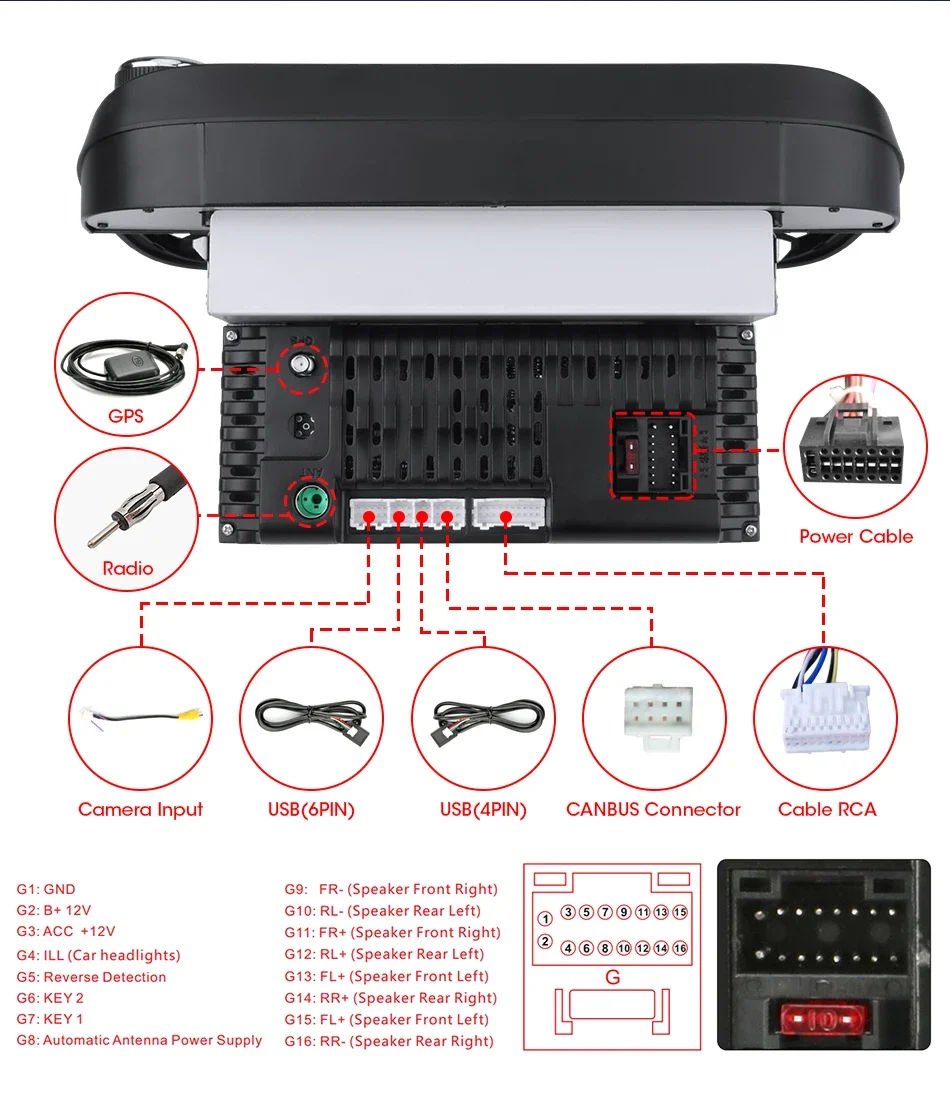 GPS

Radio

Power Cable

Camera Input

USB(6PIN)

USB(4PIN)

CANBUS Connector

Cable RCA

G1: GND
G2: B+ 12V
G3: ACC +12V
G4: ILL (Car headlights)
G5: Reverse Detection
G6: KEY 2
G7: KEY 1
G8: Automatic Antenna Power Supply

G9: FR- (Speaker Front Right)
G10: RL- (Speaker Rear Left)
G11: FR+ (Speaker Front Right)
G12: RL+ (Speaker Rear Left)
G13: FL+ (Speaker Front Left)
G14: RR+ (Speaker Rear Right)
G15: FL+ (Speaker Front Left)
G16: RR- (Speaker Rear Right)

1 3 5 7 9 11 13 15
2 4 6 8 10 12 14 16
G