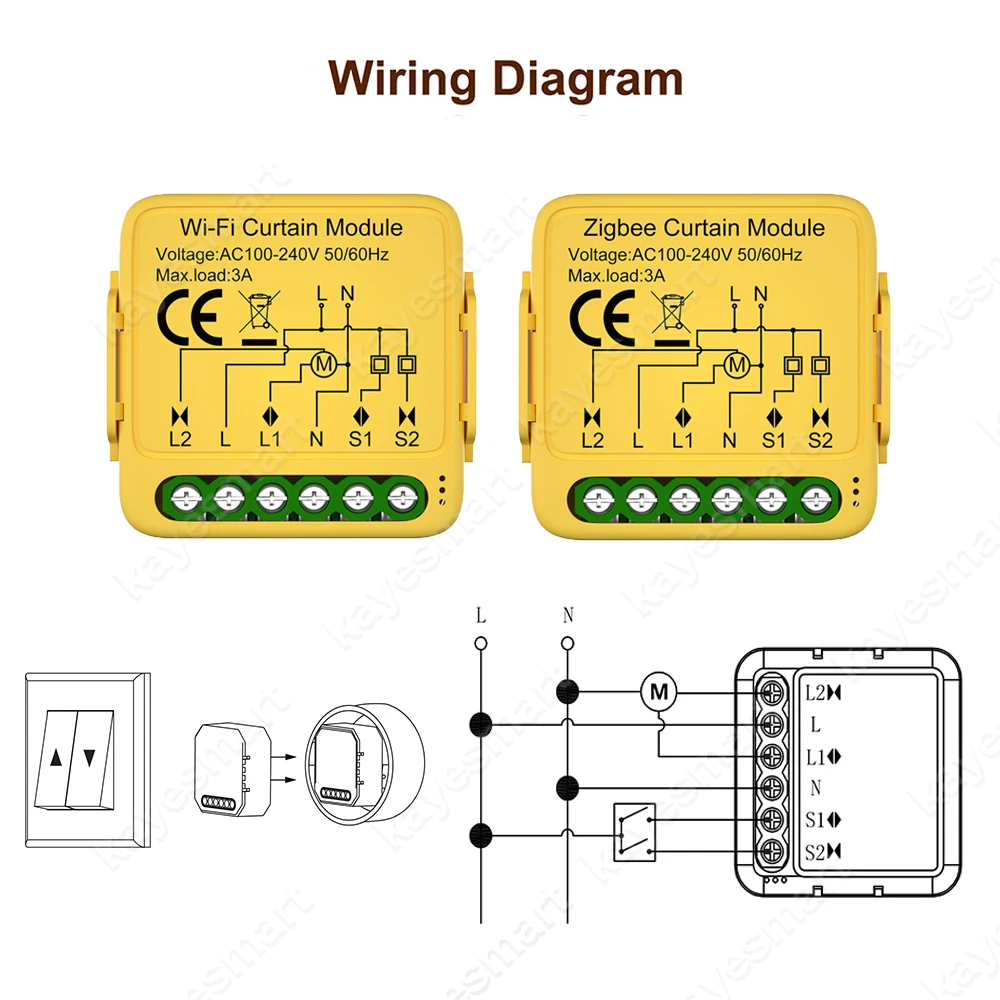 Wiring Diagram

Wi-Fi Curtain Module
Voltage:AC100-240V 50/60Hz
Max.load:3A
CE
L N
M
L2 L L1 N S1 S2

Zigbee Curtain Module
Voltage:AC100-240V 50/60Hz
Max.load:3A
CE
L N
M
L2 L L1 N S1 S2

L N
M
L2
L
L1
N
S1
S2

kayesmart