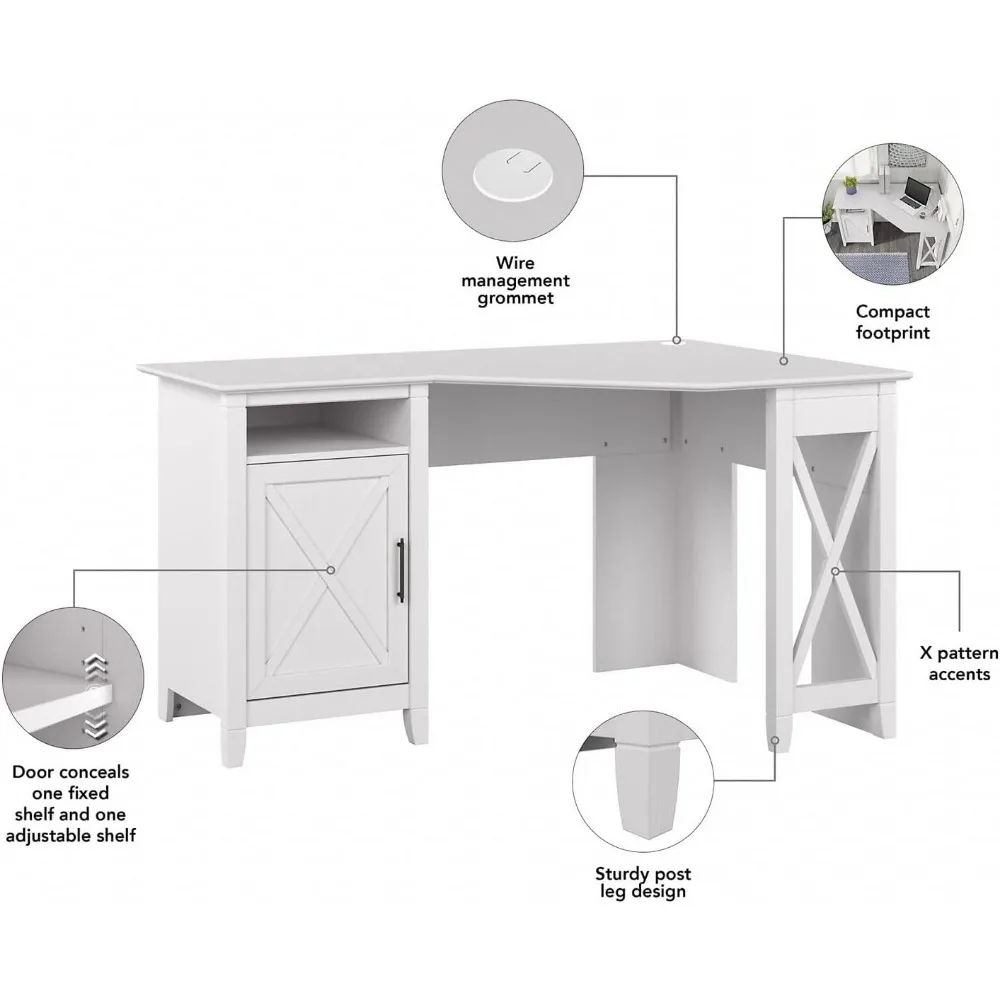 Wire management grommet

Compact footprint

X pattern accents

Door conceals one fixed shelf and one adjustable shelf

Sturdy post leg design