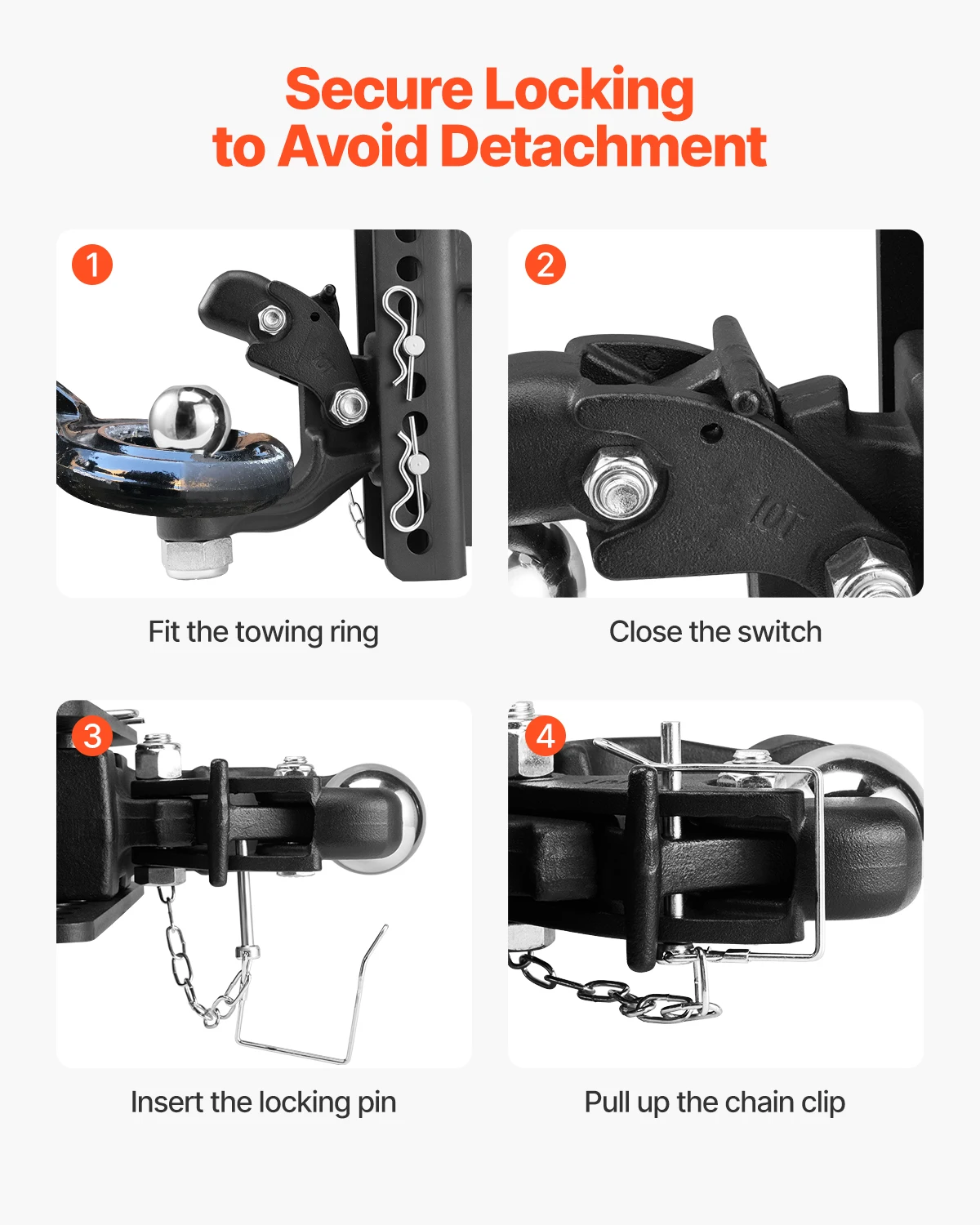 Secure Locking
to Avoid Detachment

1

Fit the towing ring

2

10T

Close the switch

3

Insert the locking pin

4

Pull up the chain clip