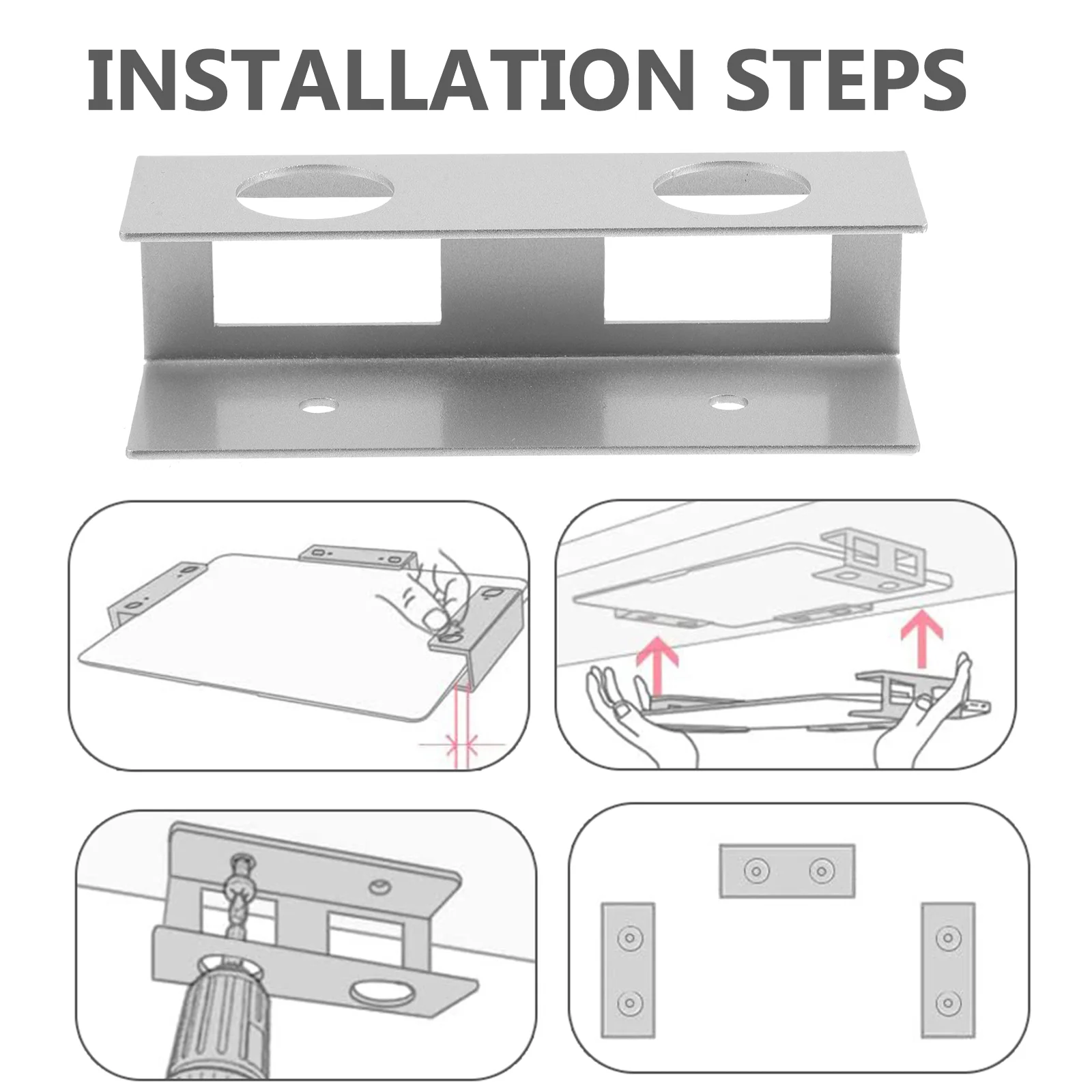 INSTALLATION STEPS