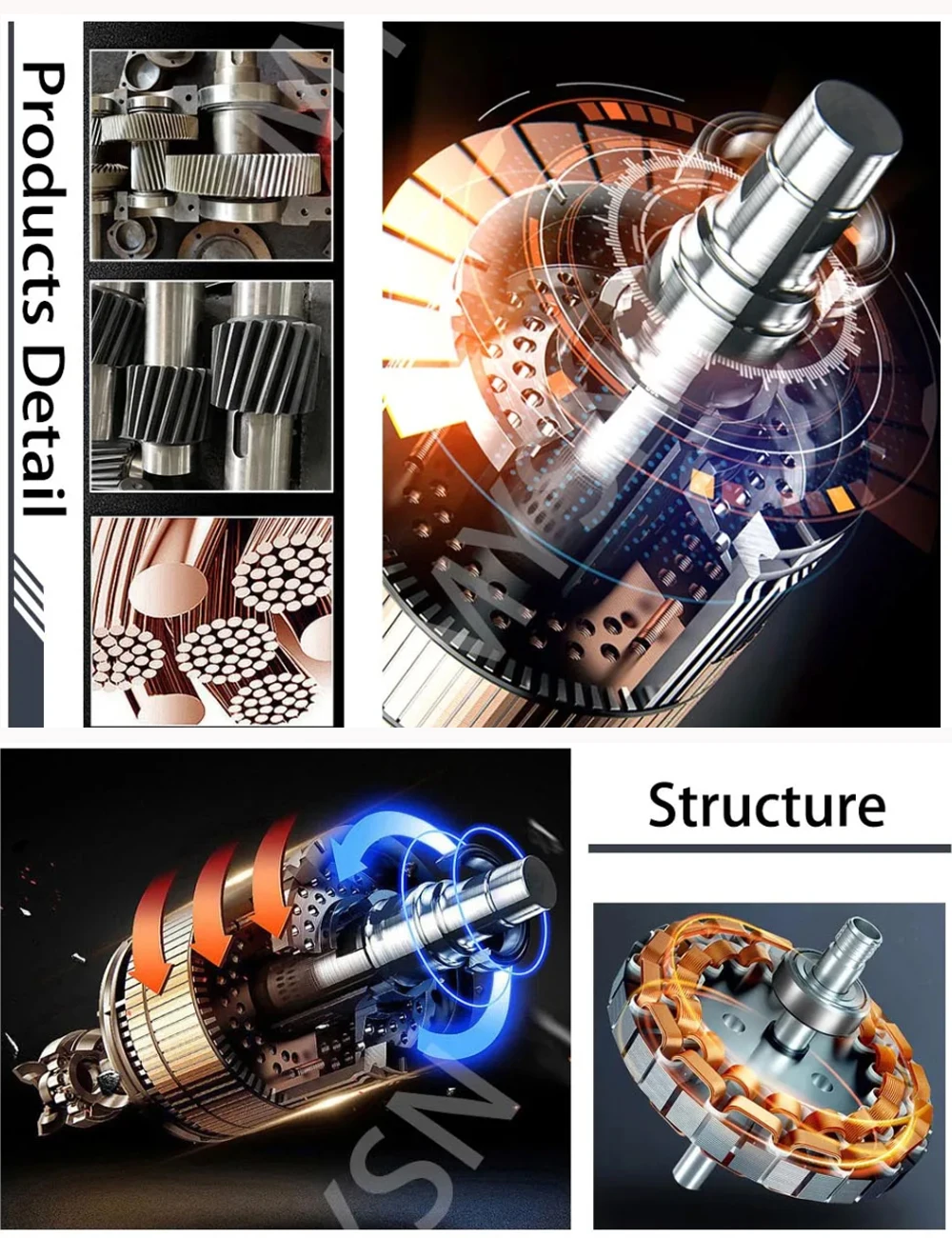 Products Detail

Structure