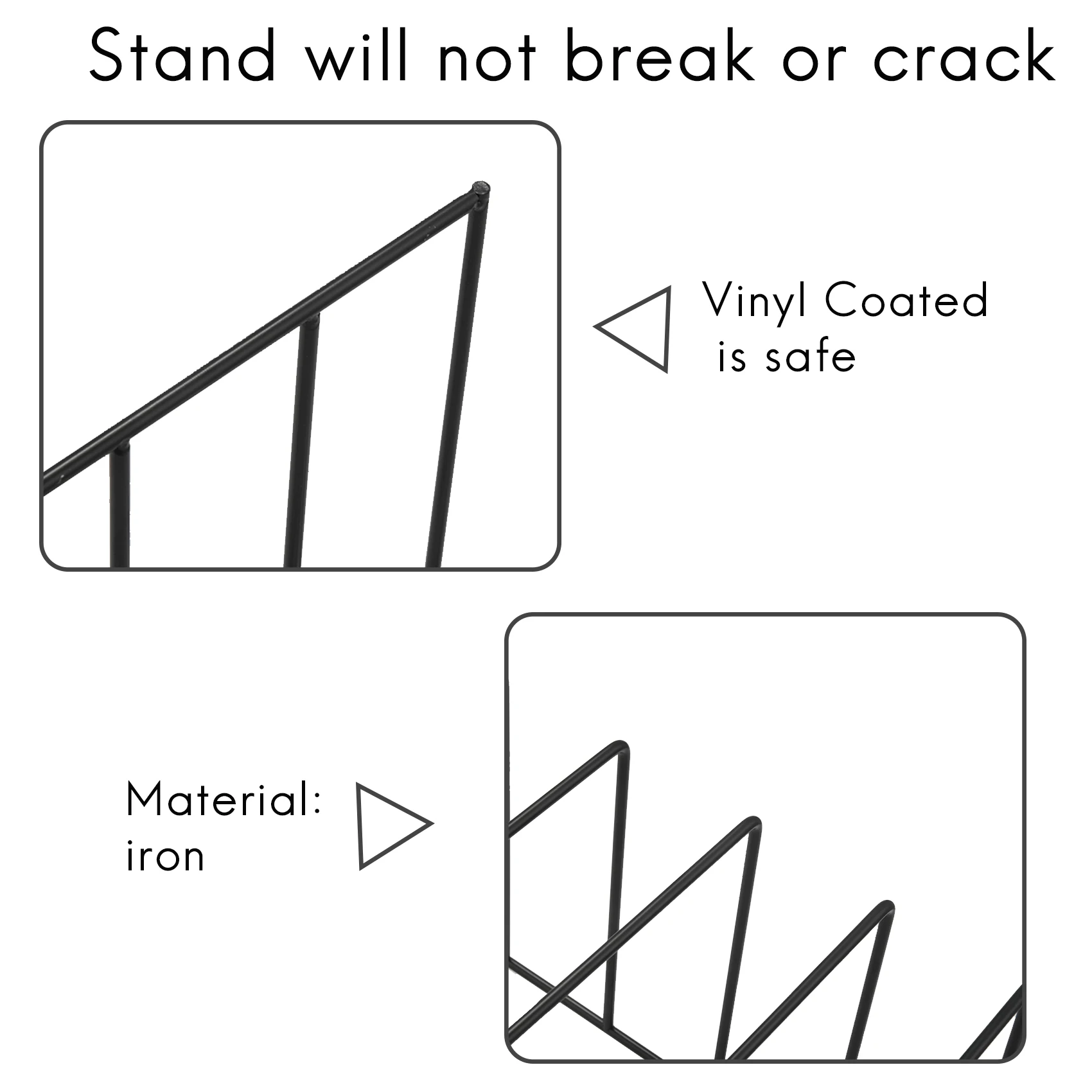 Stand will not break or crack

Vinyl Coated
is safe

Material:
iron