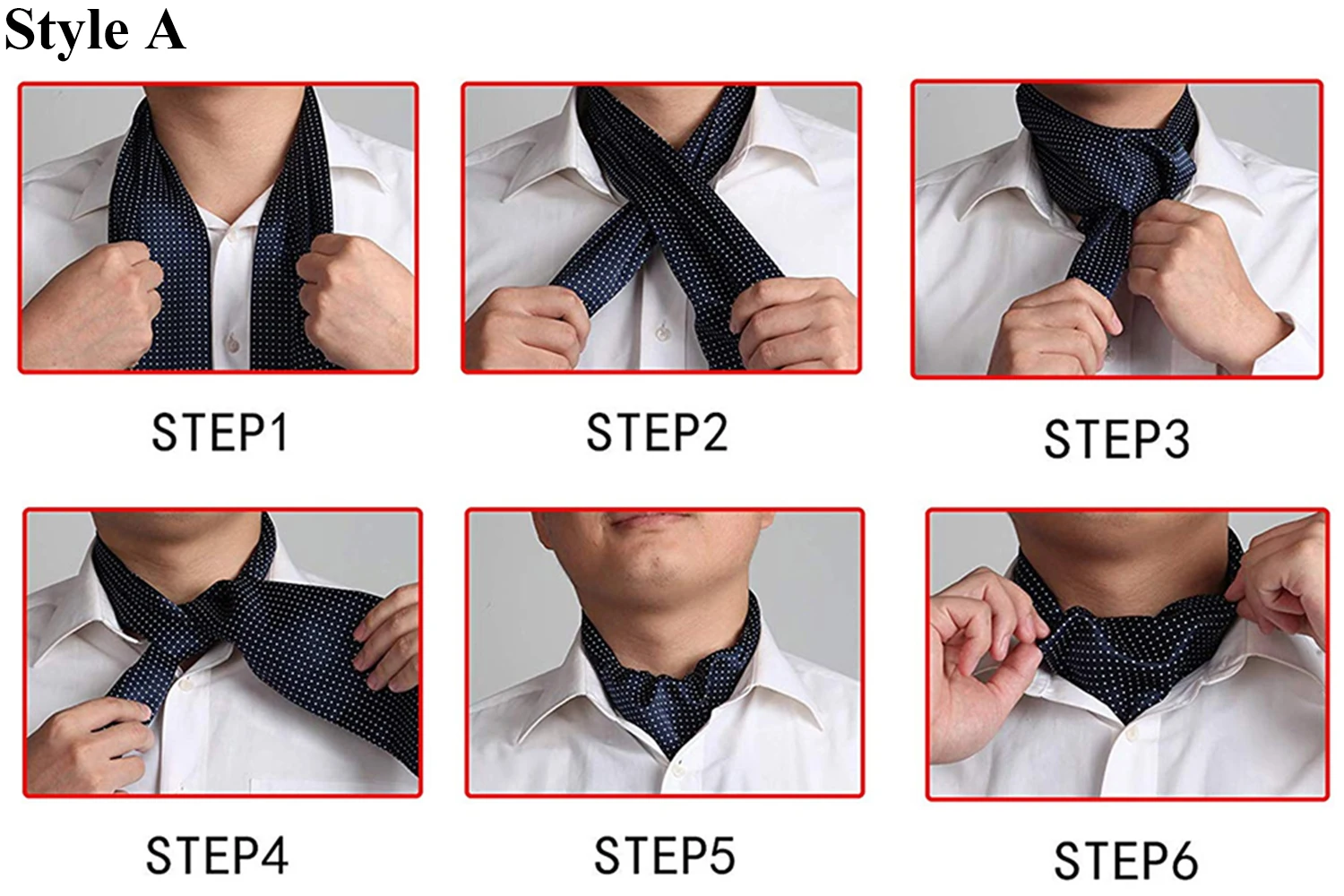 Style A

STEP1

STEP2

STEP3

STEP4

STEP5

STEP6