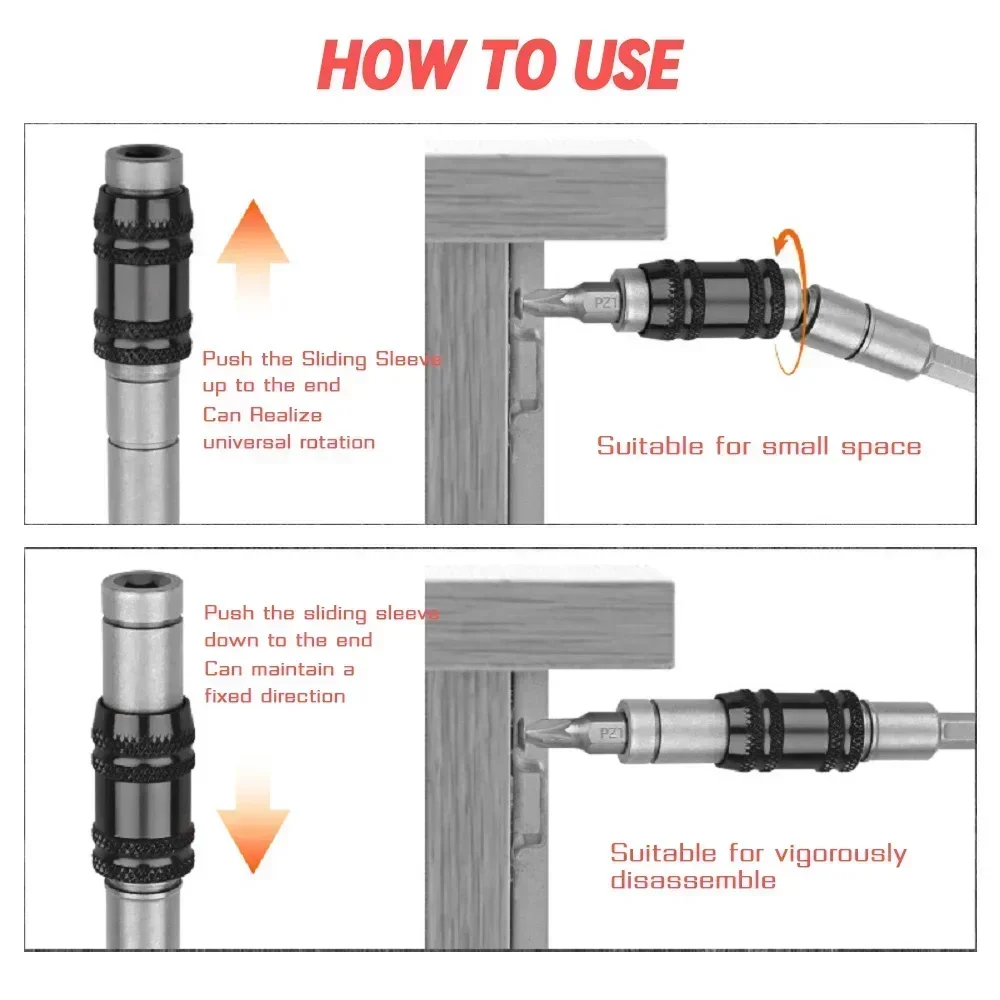 HOW TO USE

Push the Sliding Sleeve up to the end
Can Realize universal rotation

PZ1

Suitable for small space

Push the sliding sleeve down to the end
Can maintain a fixed direction

PZ1

Suitable for vigorously disassemble