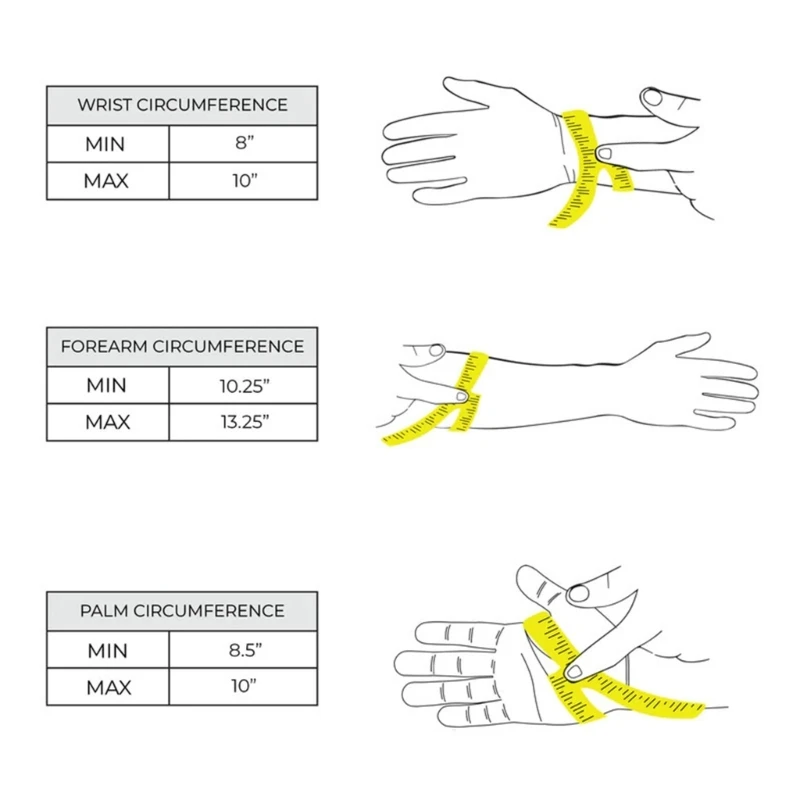 | WRIST CIRCUMFERENCE | |
|---|---|
| MIN | 8” |
| MAX | 10” |

| FOREARM CIRCUMFERENCE | |
|---|---|
| MIN | 10.25” |
| MAX | 13.25” |

| PALM CIRCUMFERENCE | |
|---|---|
| MIN | 8.5” |
| MAX | 10” |