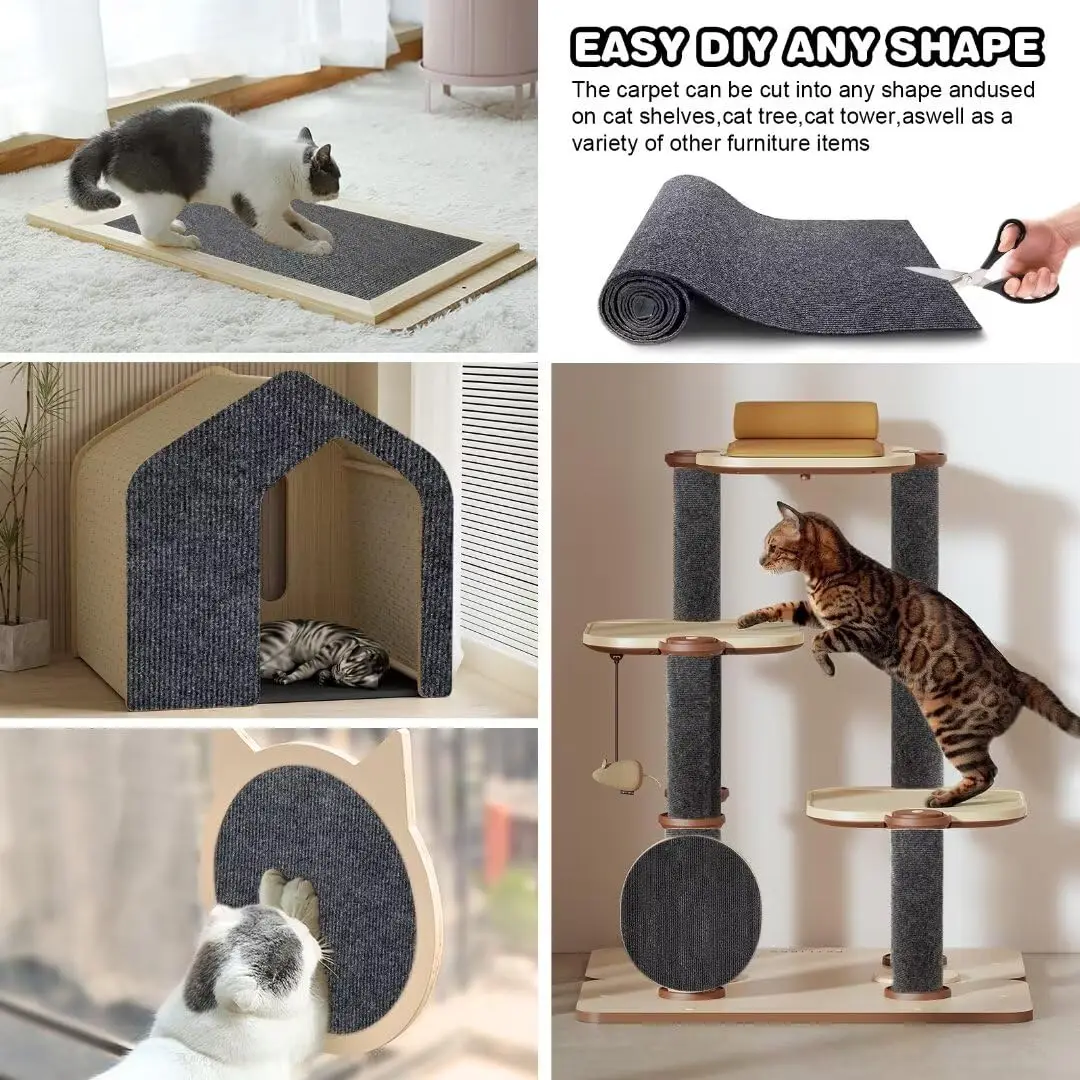 EASY DIY ANY SHAPE

The carpet can be cut into any shape andused on cat shelves,cat tree,cat tower,aswell as a variety of other furniture items