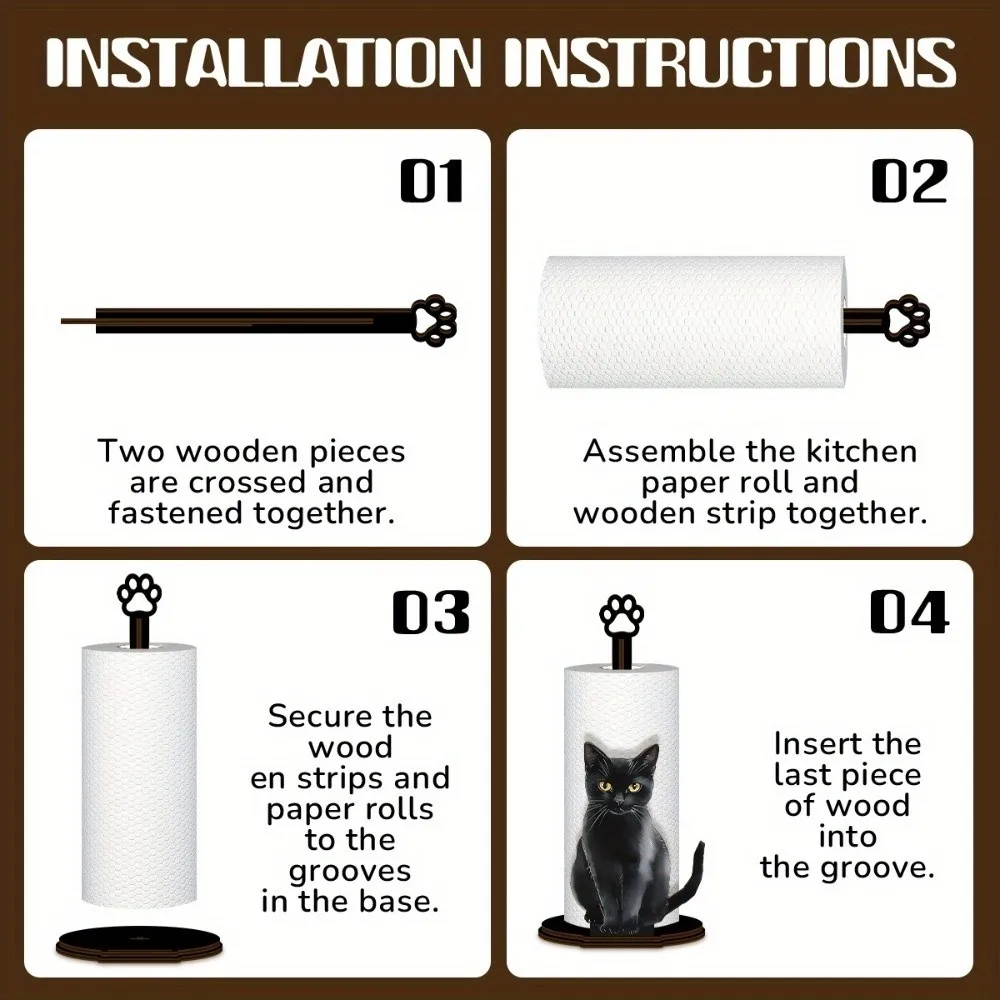 INSTALLATION INSTRUCTIONS

01

Two wooden pieces are crossed and fastened together.

02

Assemble the kitchen paper roll and wooden strip together.

03

Secure the wood en strips and paper rolls to the grooves in the base.

04

Insert the last piece of wood into the groove.