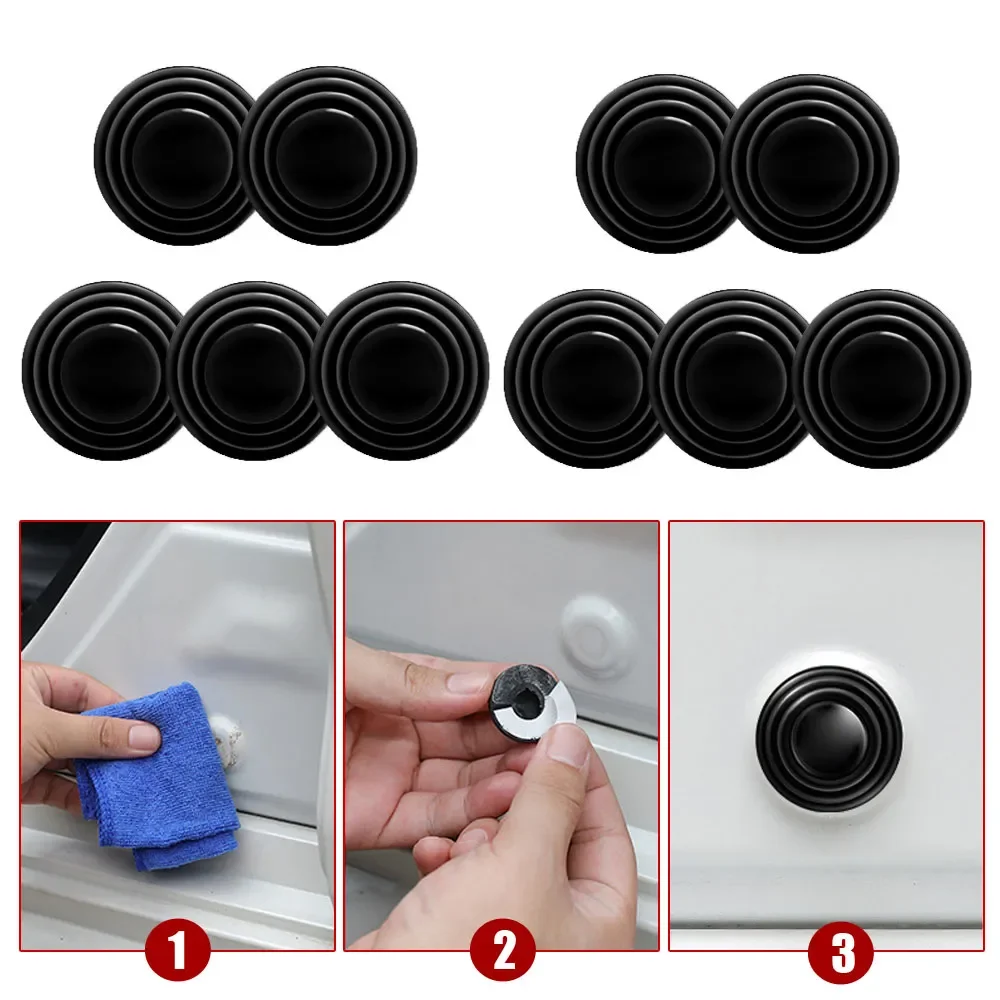 1

2

3