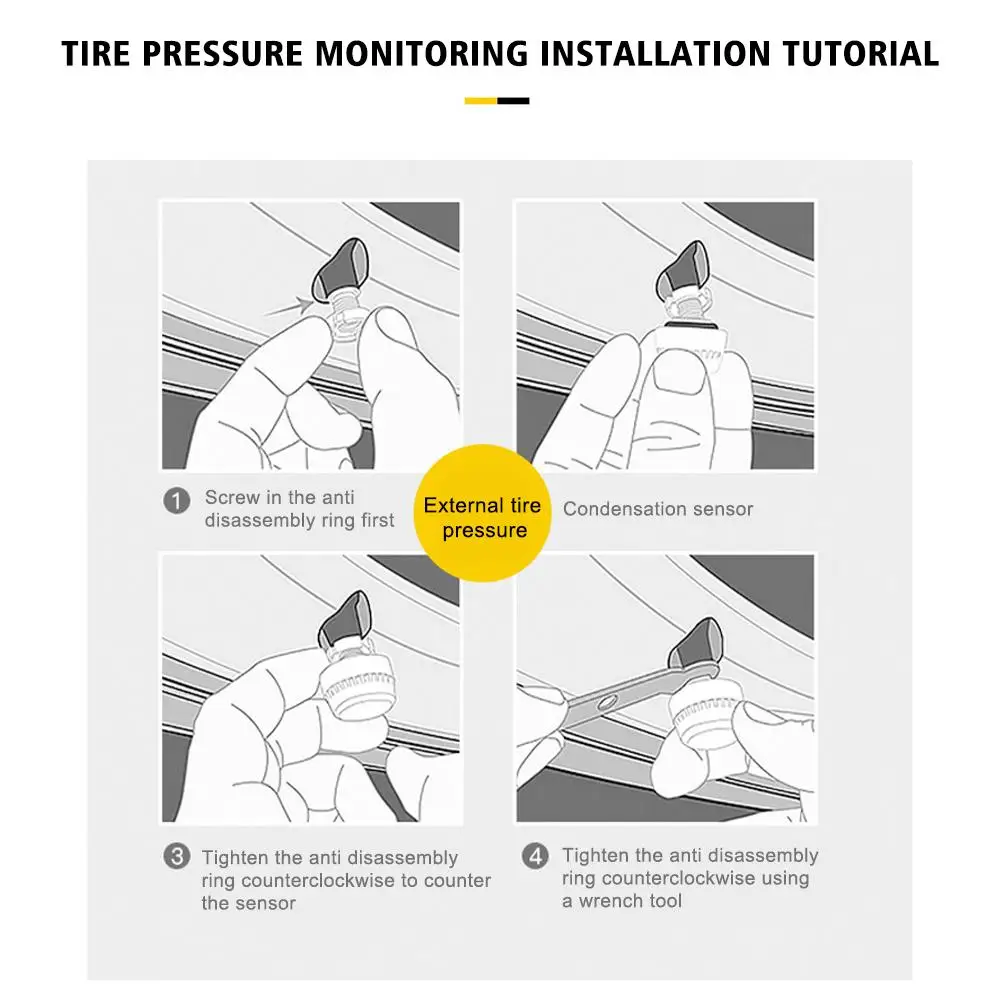 TIRE PRESSURE MONITORING INSTALLATION TUTORIAL

1 Screw in the anti disassembly ring first

External tire pressure

Condensation sensor

3 Tighten the anti disassembly ring counterclockwise to counter the sensor

4 Tighten the anti disassembly ring counterclockwise using a wrench tool