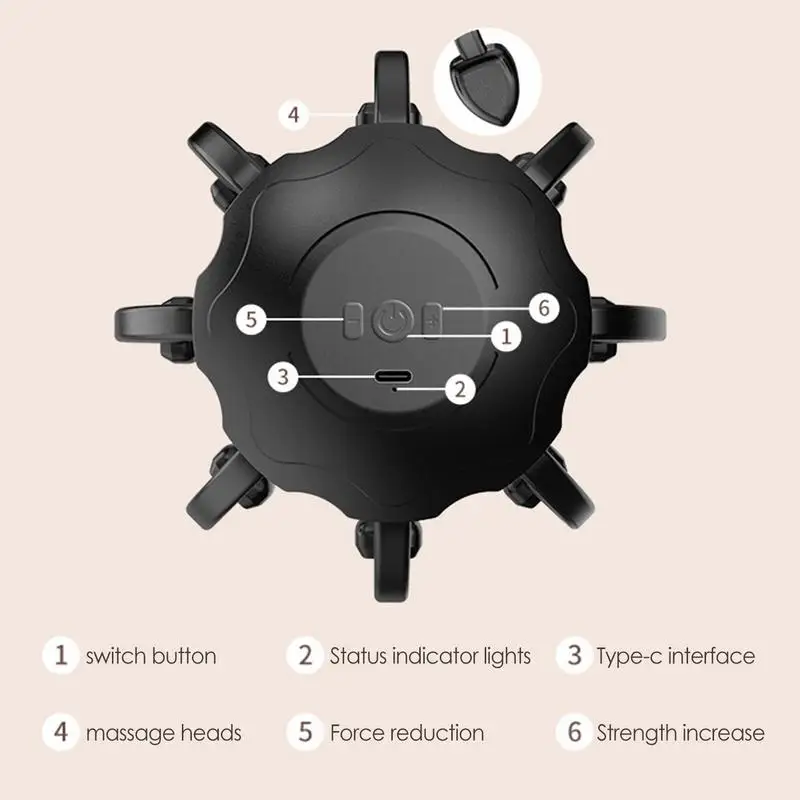 4

5

6

1

3

2

1 switch button

2 Status indicator lights

3 Type-c interface

4 massage heads

5 Force reduction

6 Strength increase