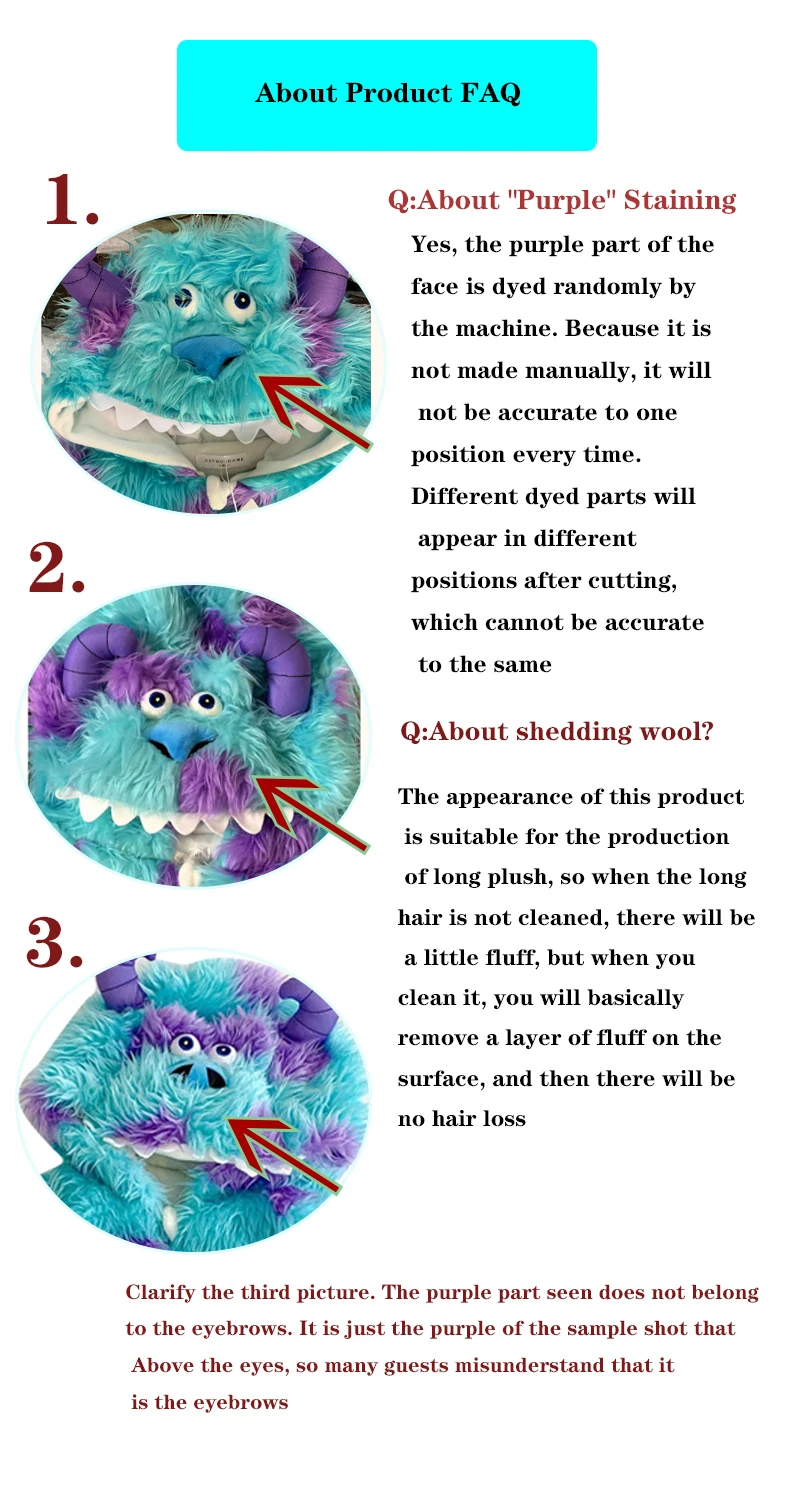 About Product FAQ

1.

2.

3.

Q:About "Purple" Staining

Yes, the purple part of the face is dyed randomly by the machine. Because it is not made manually, it will not be accurate to one position every time. Different dyed parts will appear in different positions after cutting, which cannot be accurate to the same

Q:About shedding wool?

The appearance of this product is suitable for the production of long plush, so when the long hair is not cleaned, there will be a little fluff, but when you clean it, you will basically remove a layer of fluff on the surface, and then there will be no hair loss

Clarify the third picture. The purple part seen does not belong to the eyebrows. It is just the purple of the sample shot that Above the eyes, so many guests misunderstand that it is the eyebrows