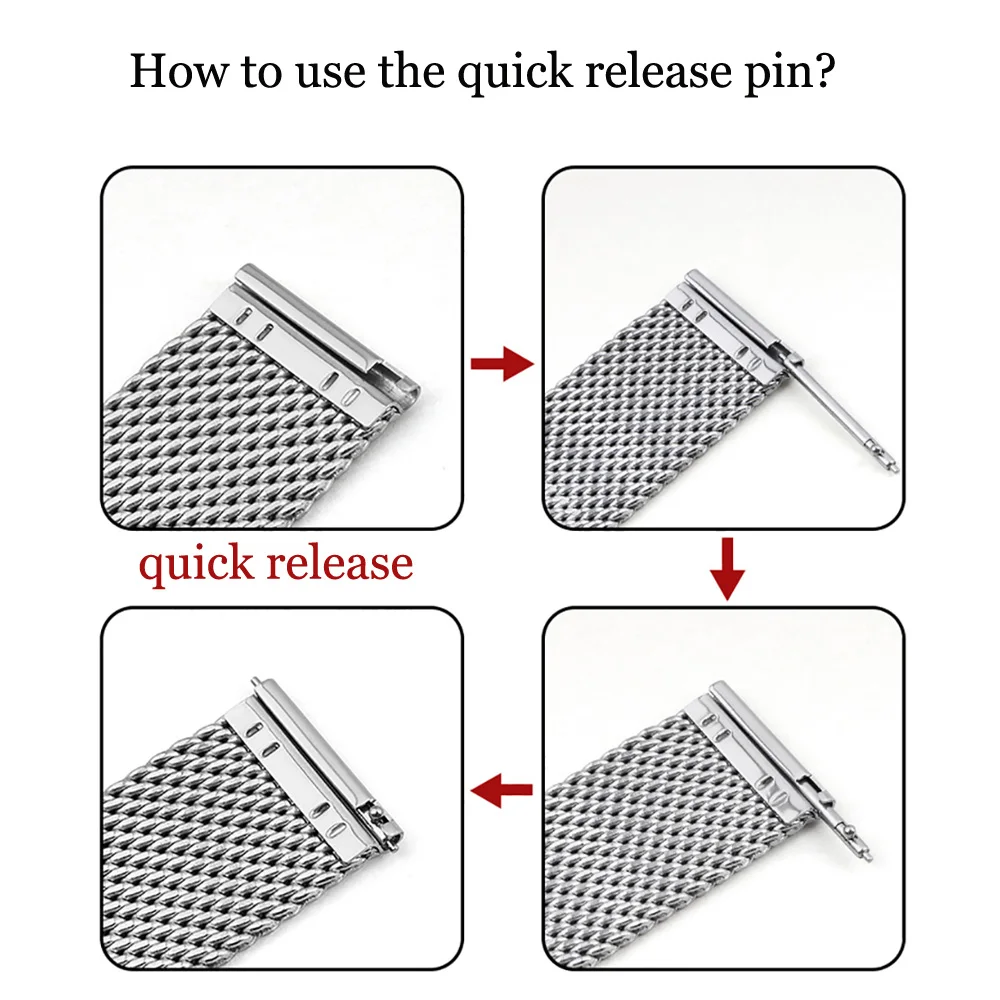 How to use the quick release pin?

quick release